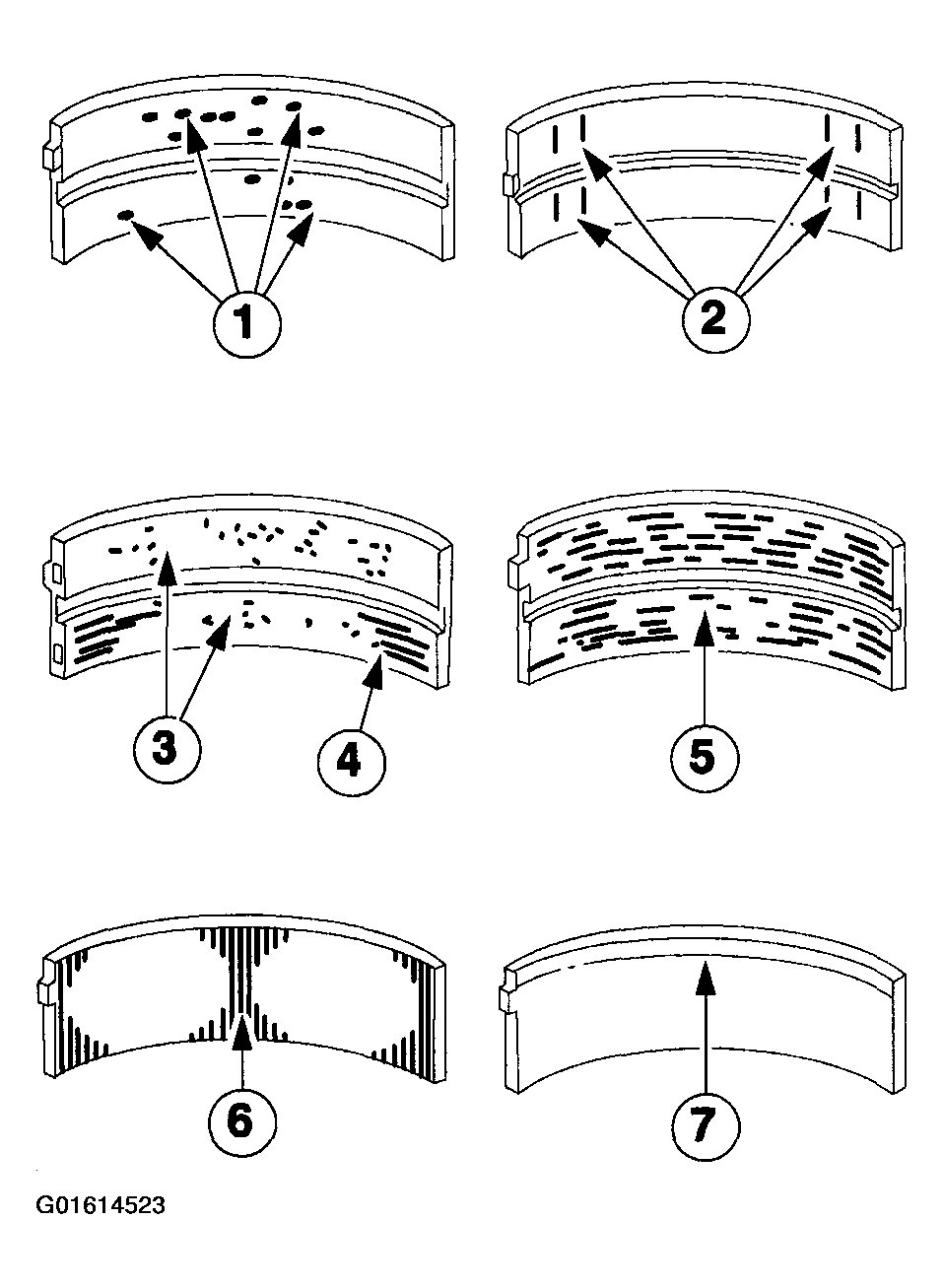 1
2
3
4
5
6
7
G01614523