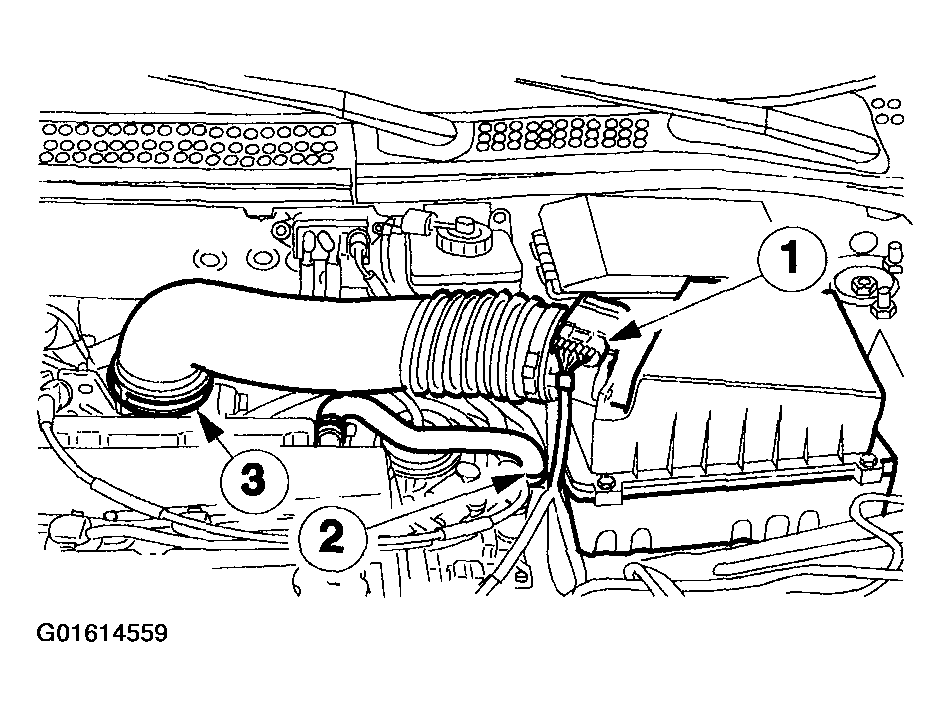 1

3

2

G01614559