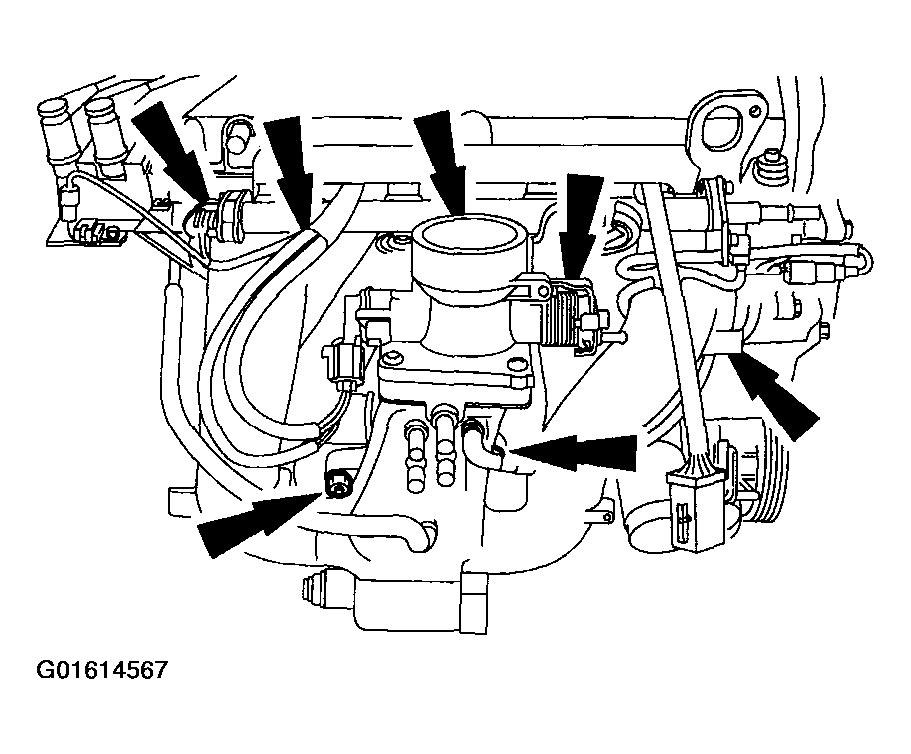 G01614567