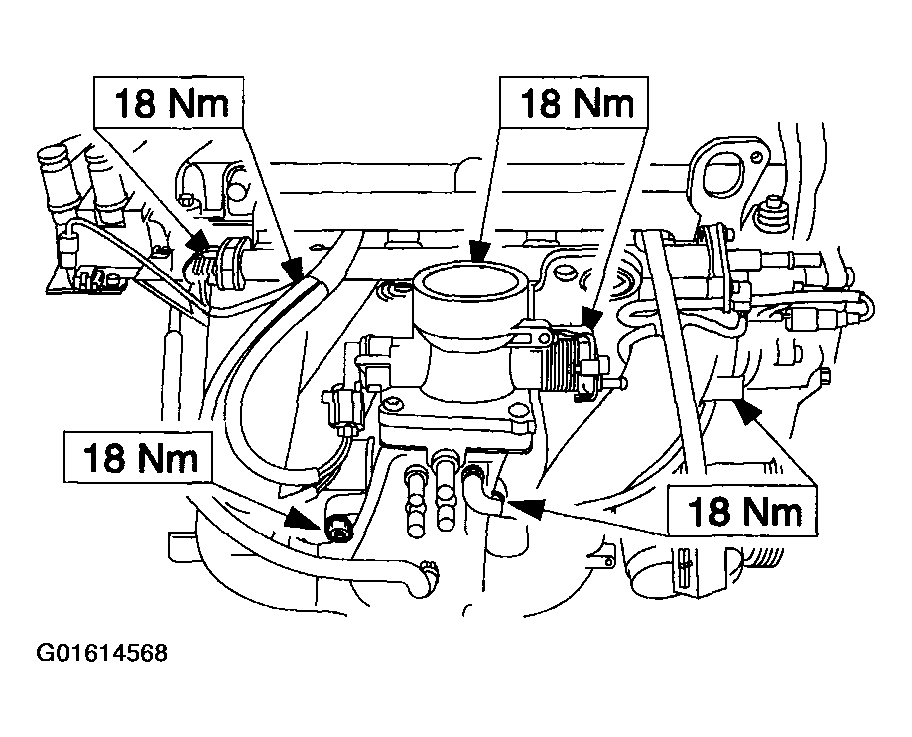 18 Nm

18 Nm

18 Nm

18 Nm

G01614568