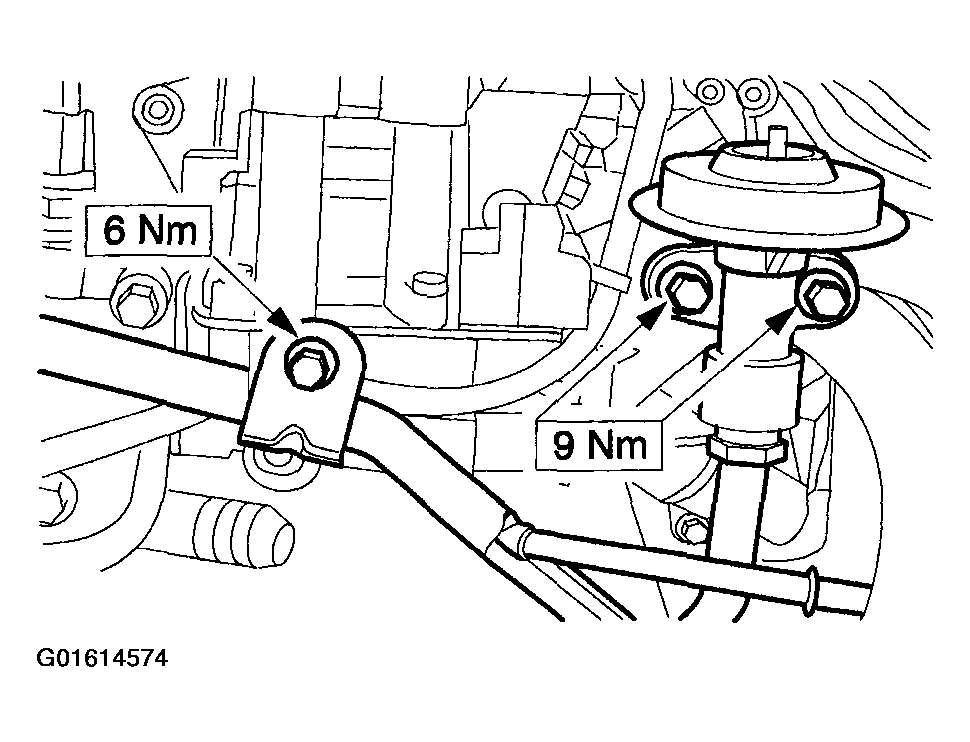 6 Nm

9 Nm

G01614574