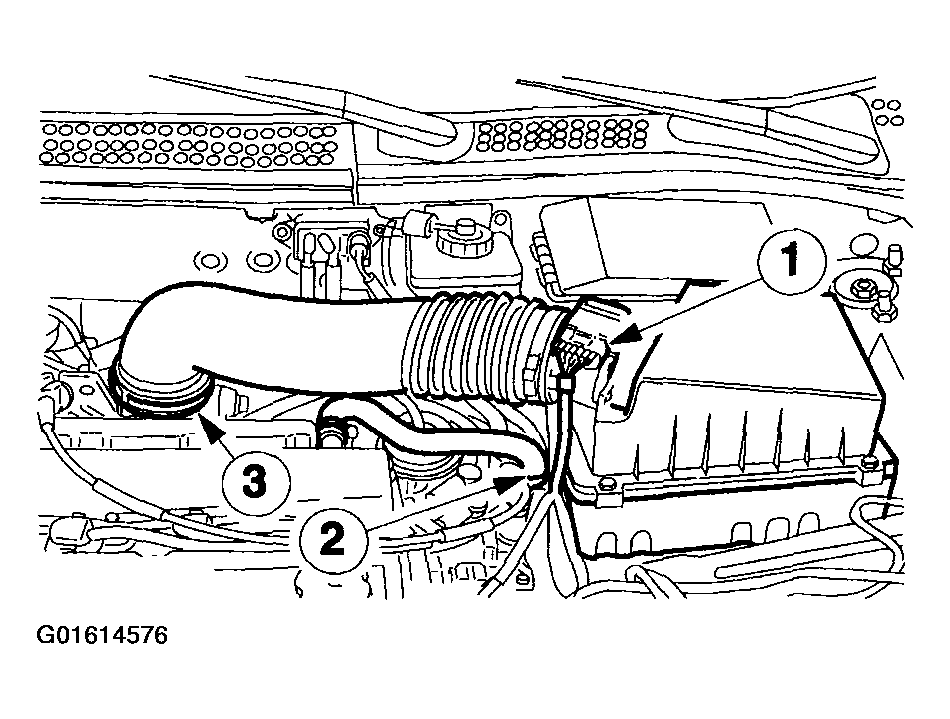 1
3
2
G01614576