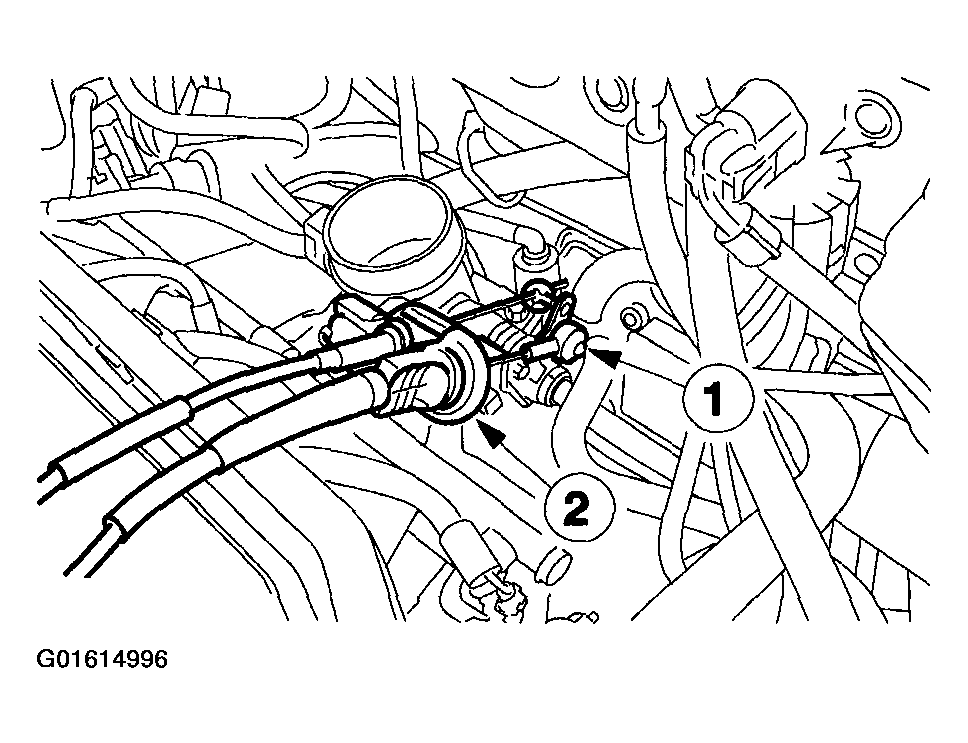 1

2

G01614996