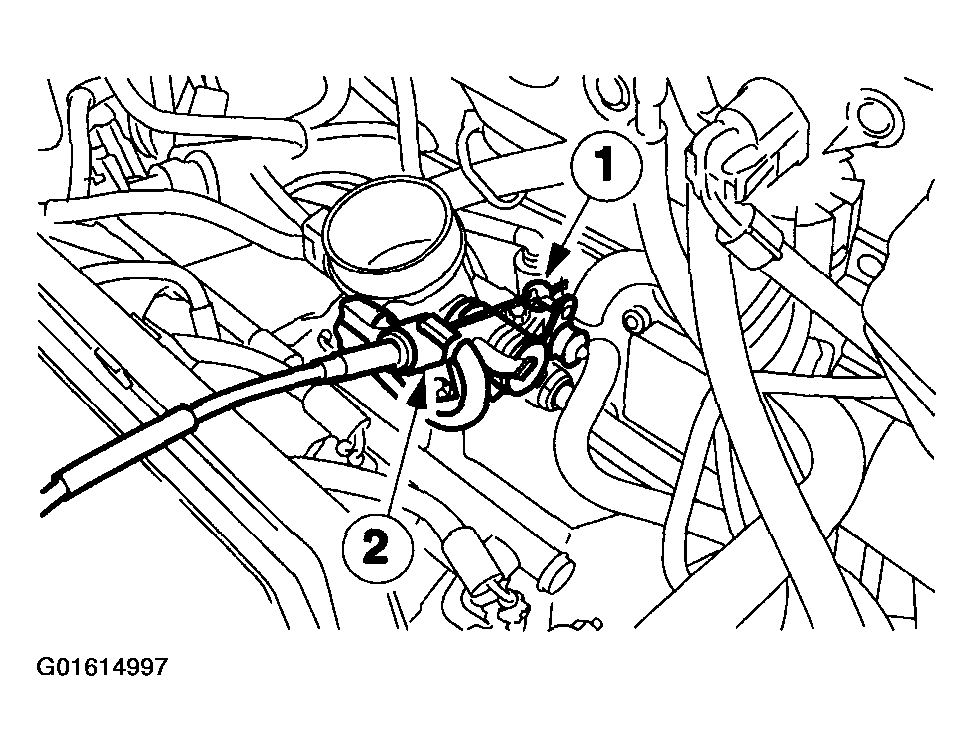 1

2

G01614997