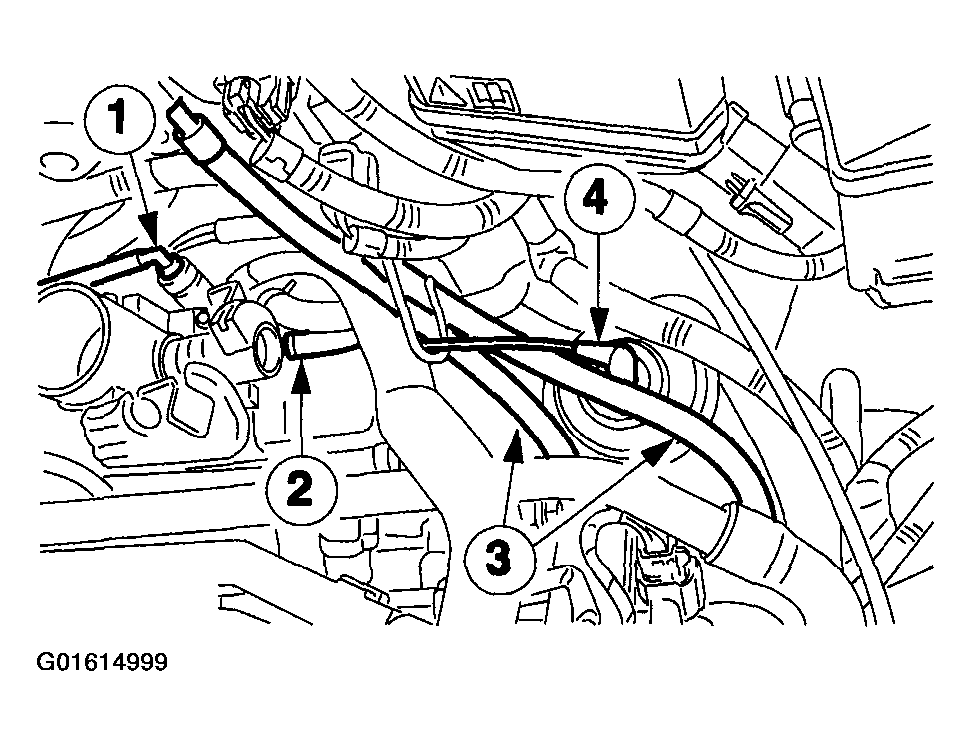 1
4
2
3
G01614999