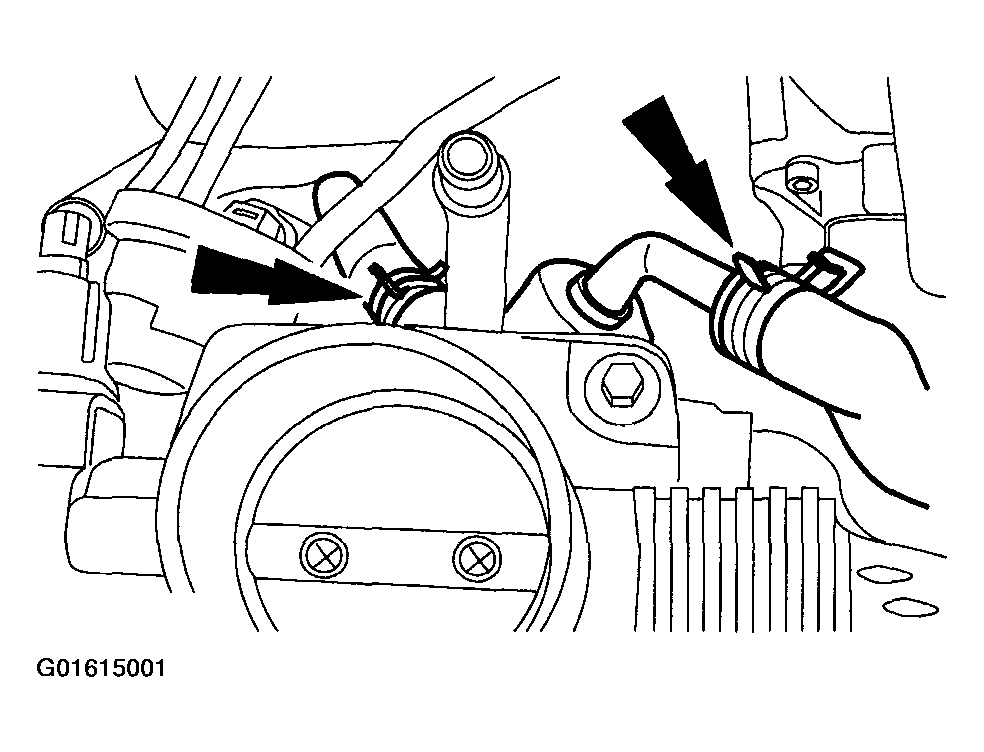 G01615001