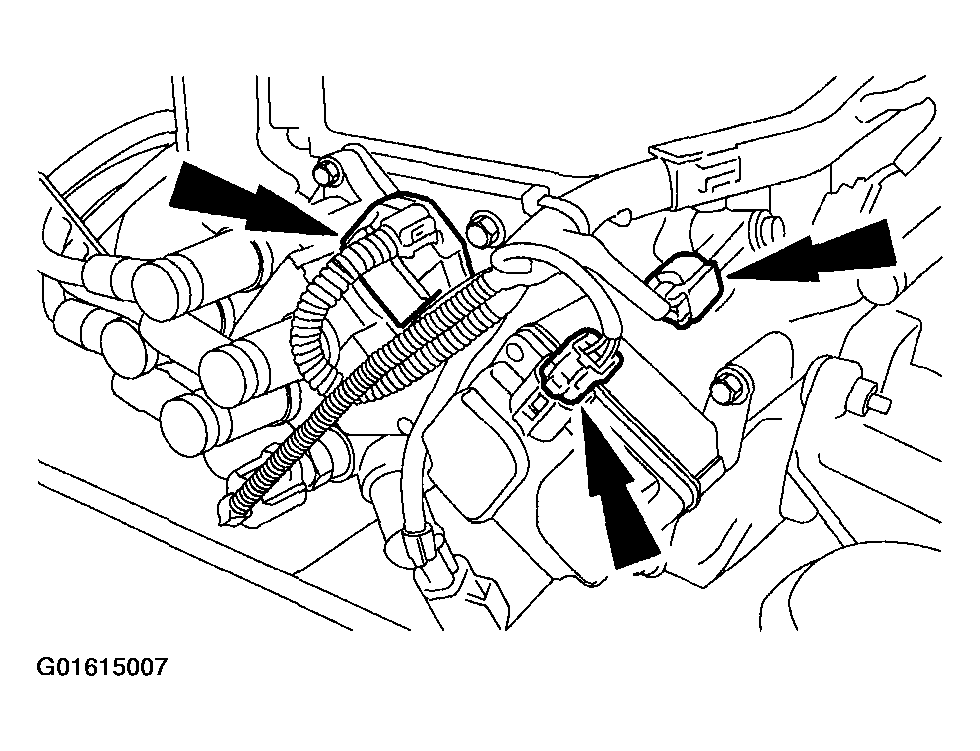 G01615007