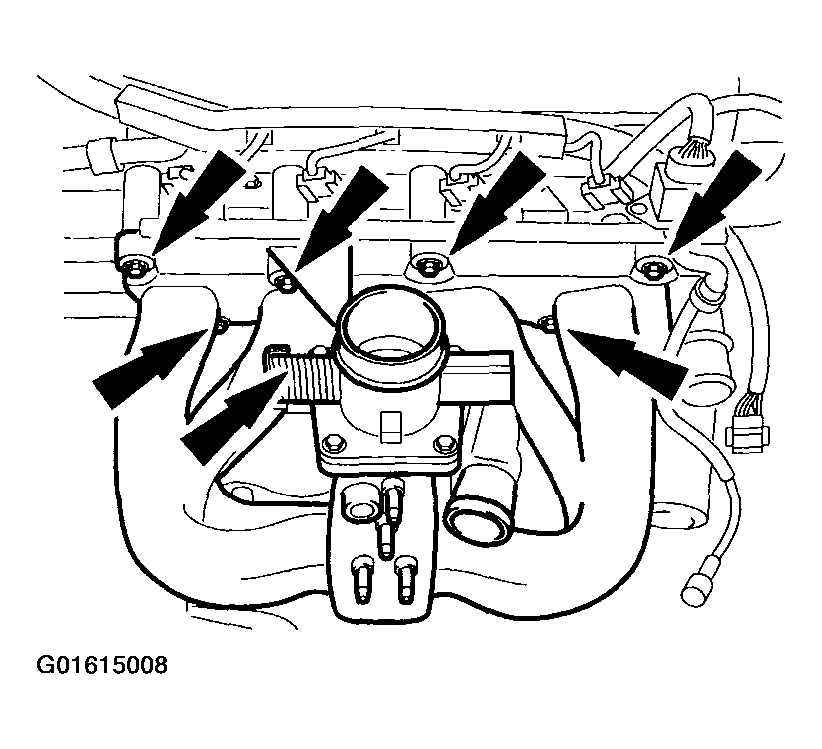 G01615008