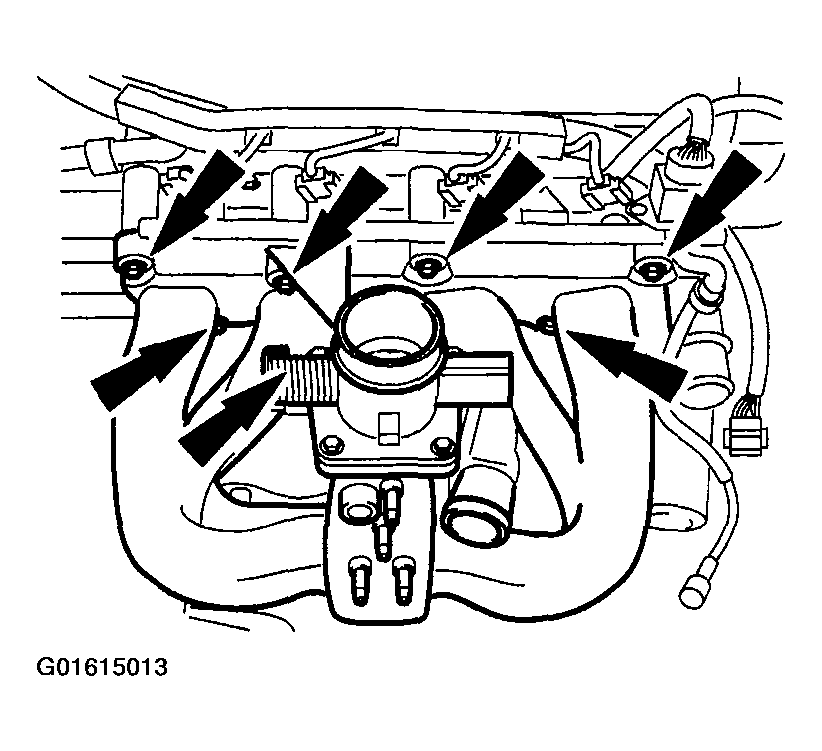 G01615013