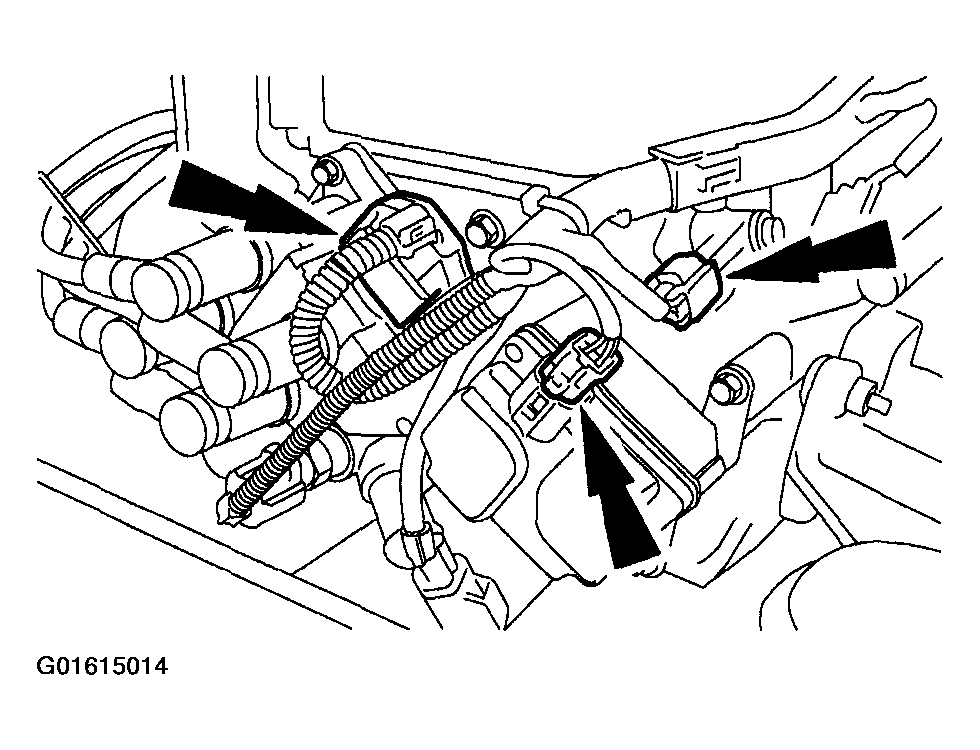 G01615014