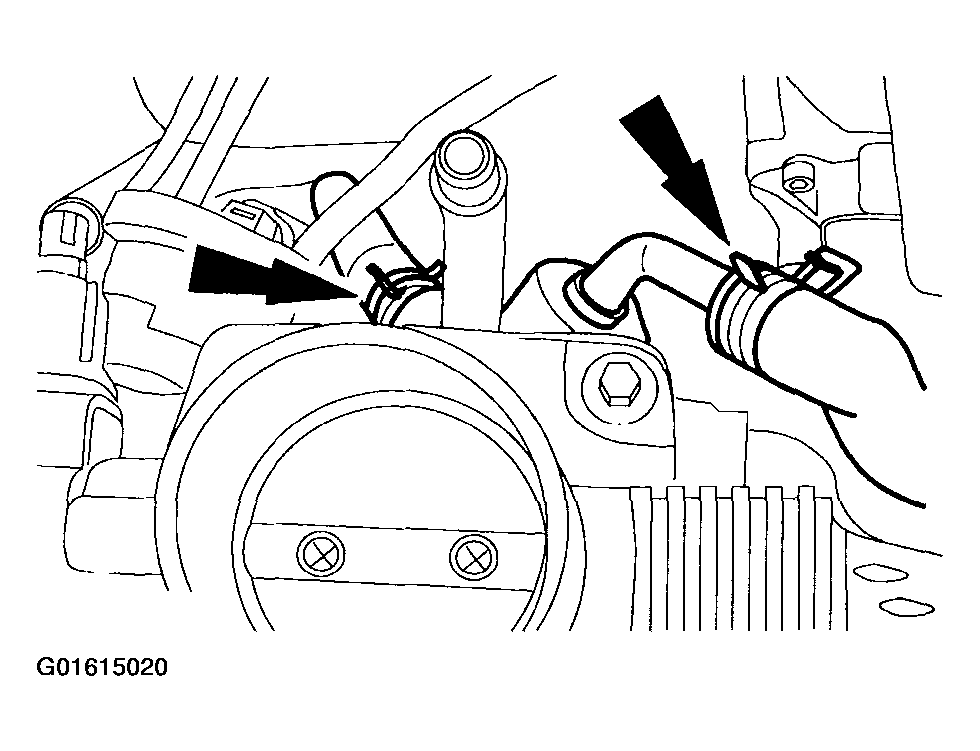 G01615020