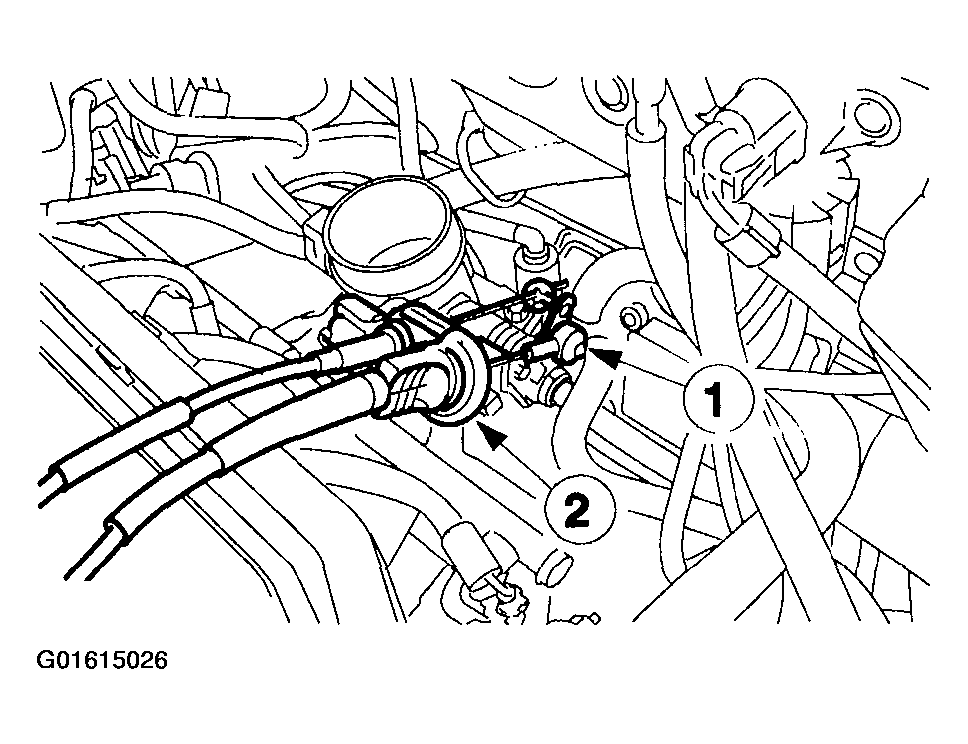 1

2

G01615026