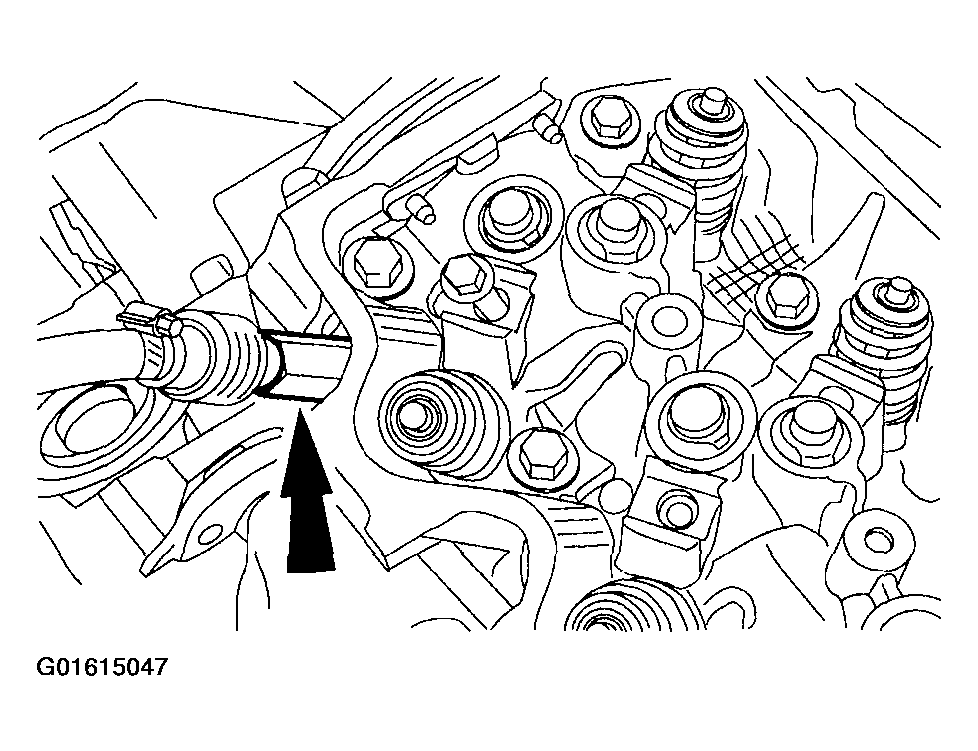 G01615047