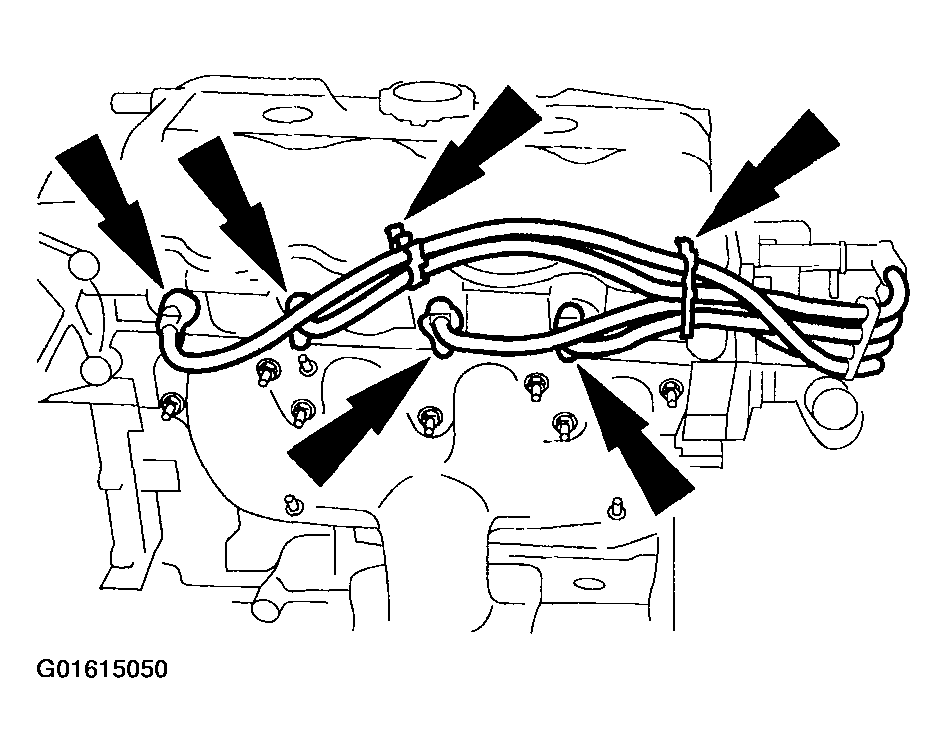 G01615050