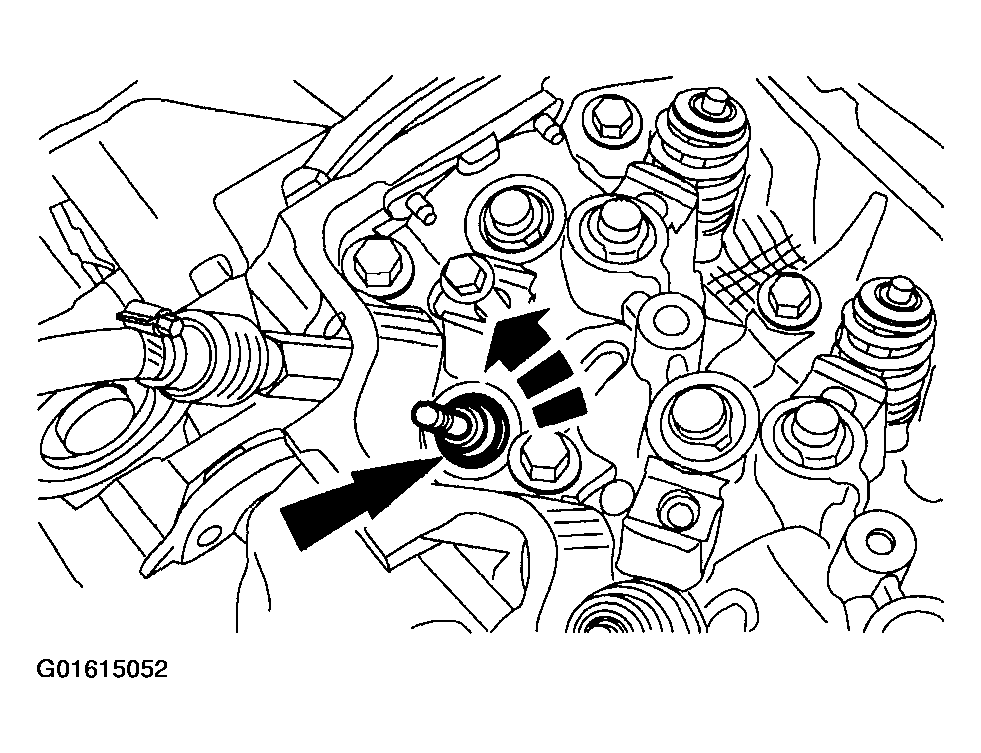 G01615052