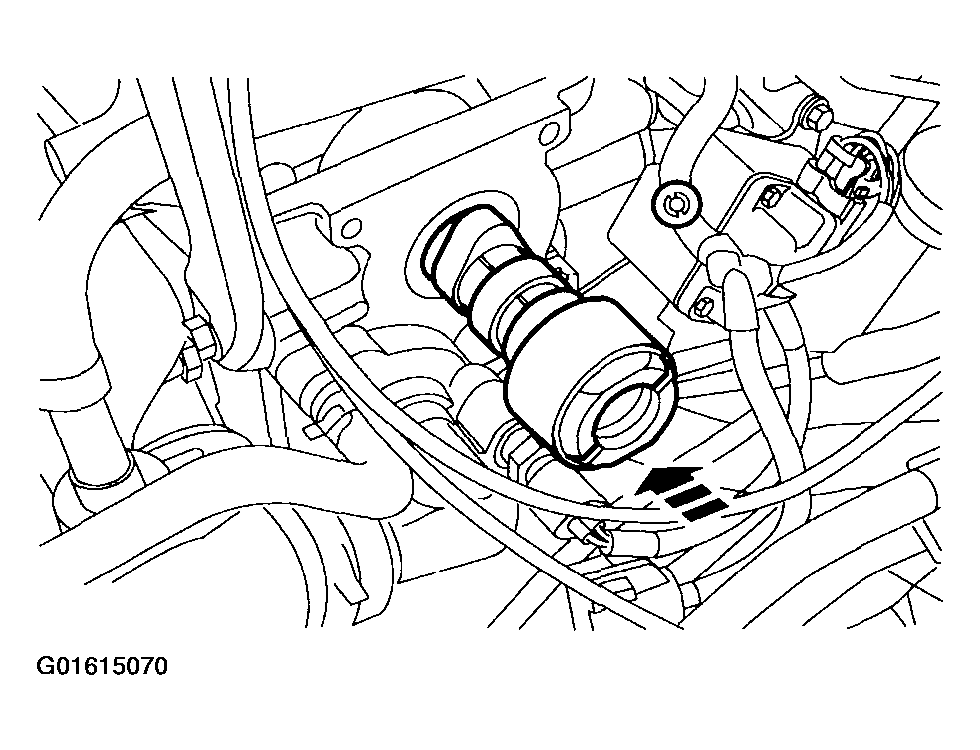 G01615070