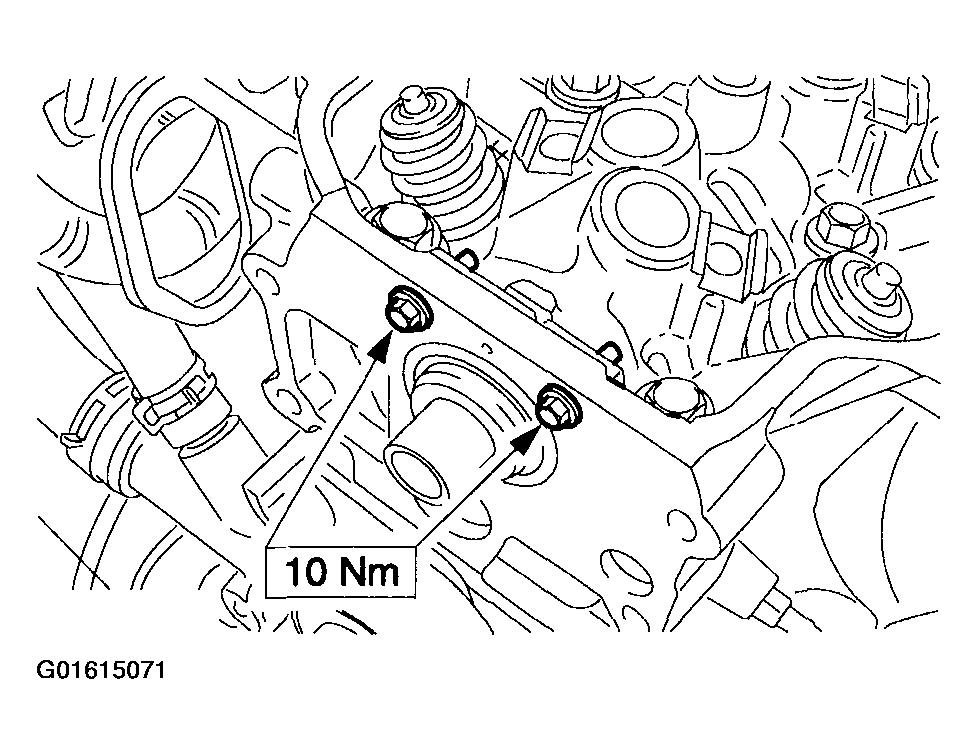 10 Nm

G01615071