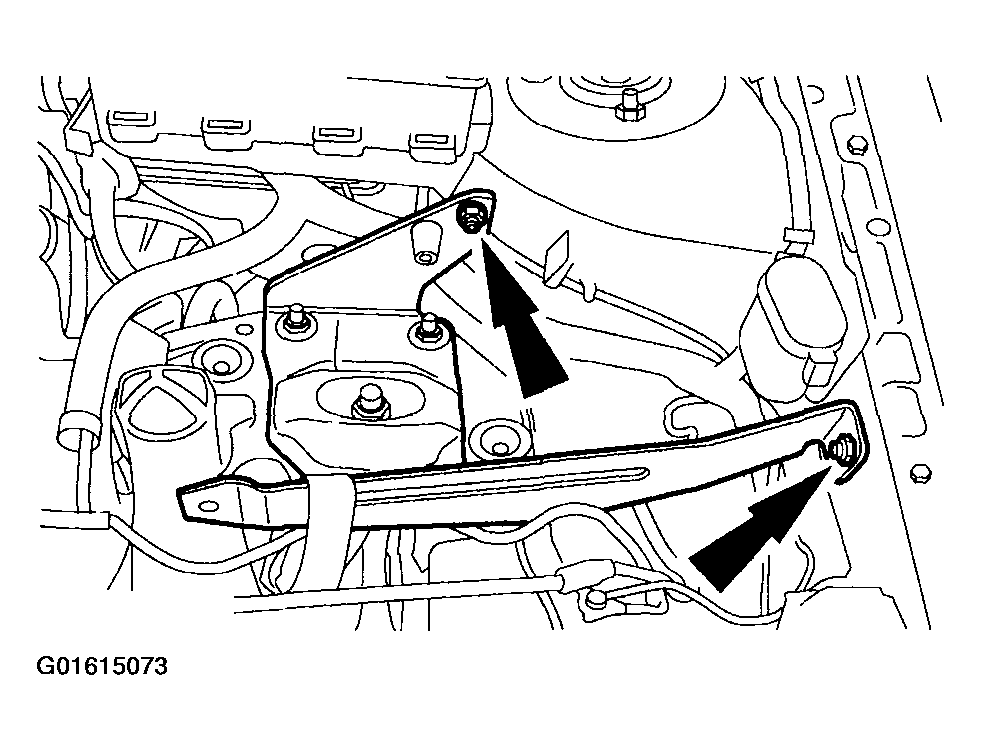 G01615073