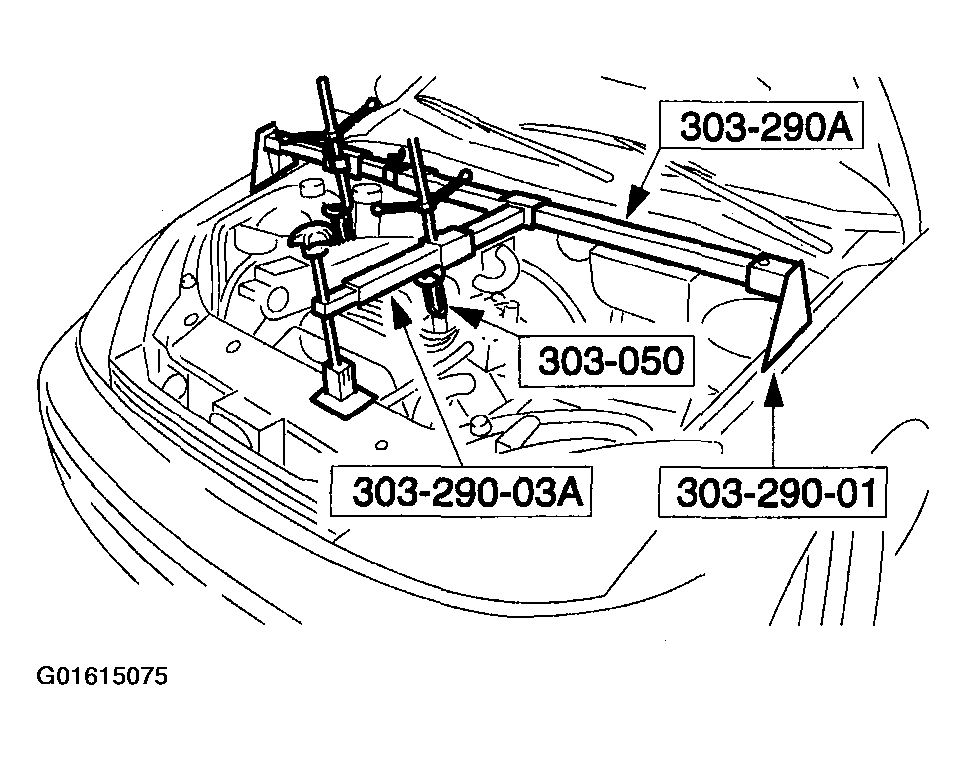 303-290A

303-050

303-290-03A

303-290-01

G01615075