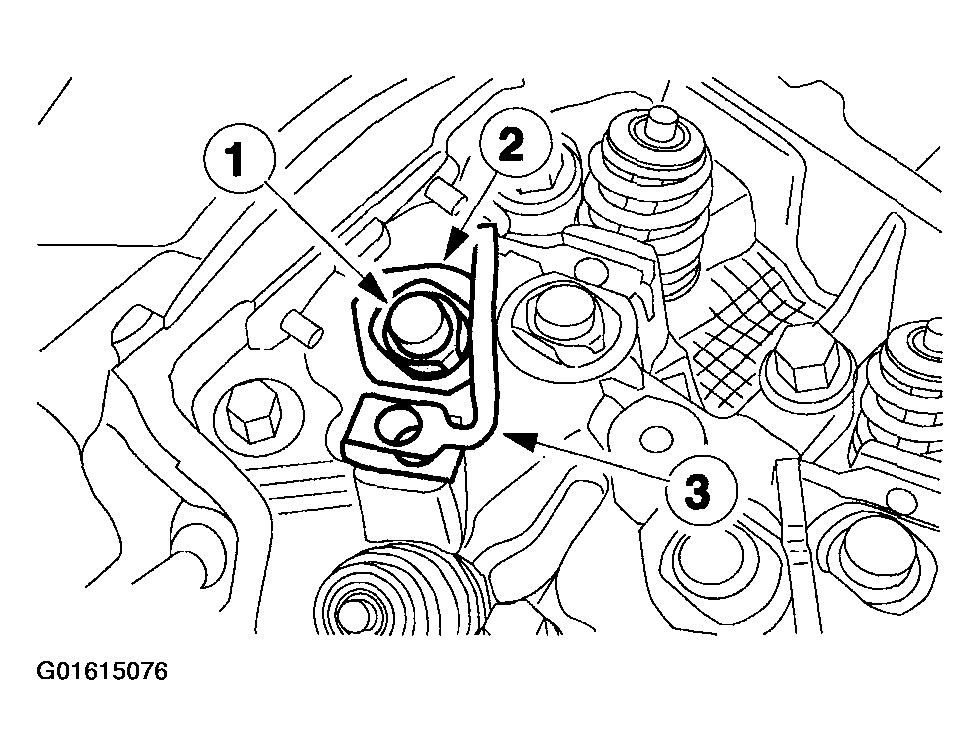 1
2
3
G01615076