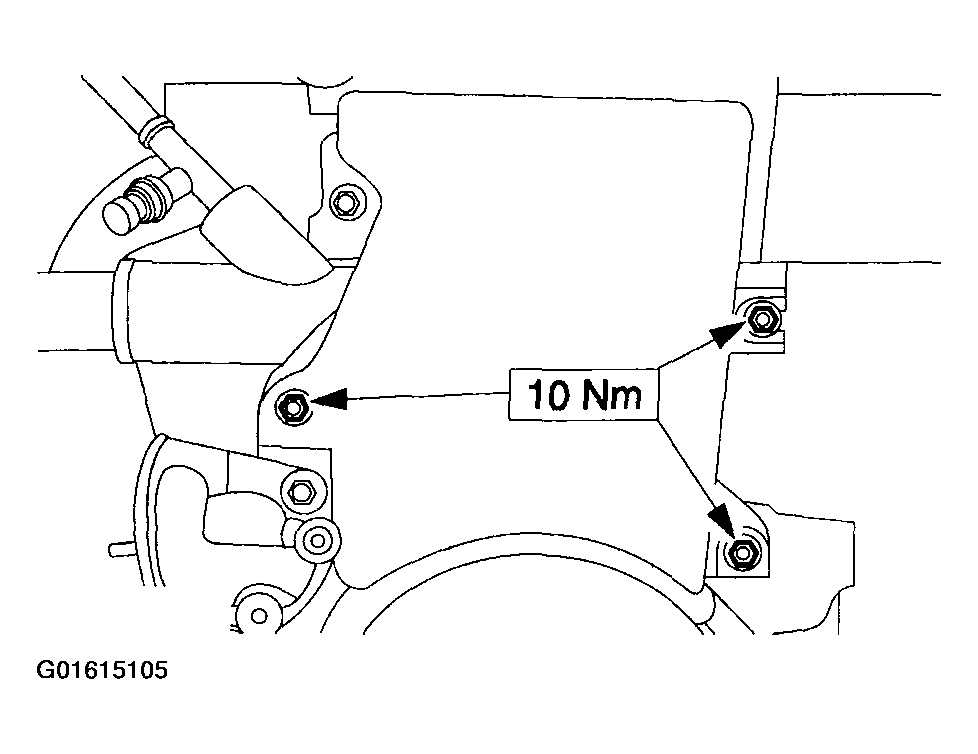 10 Nm

G01615105