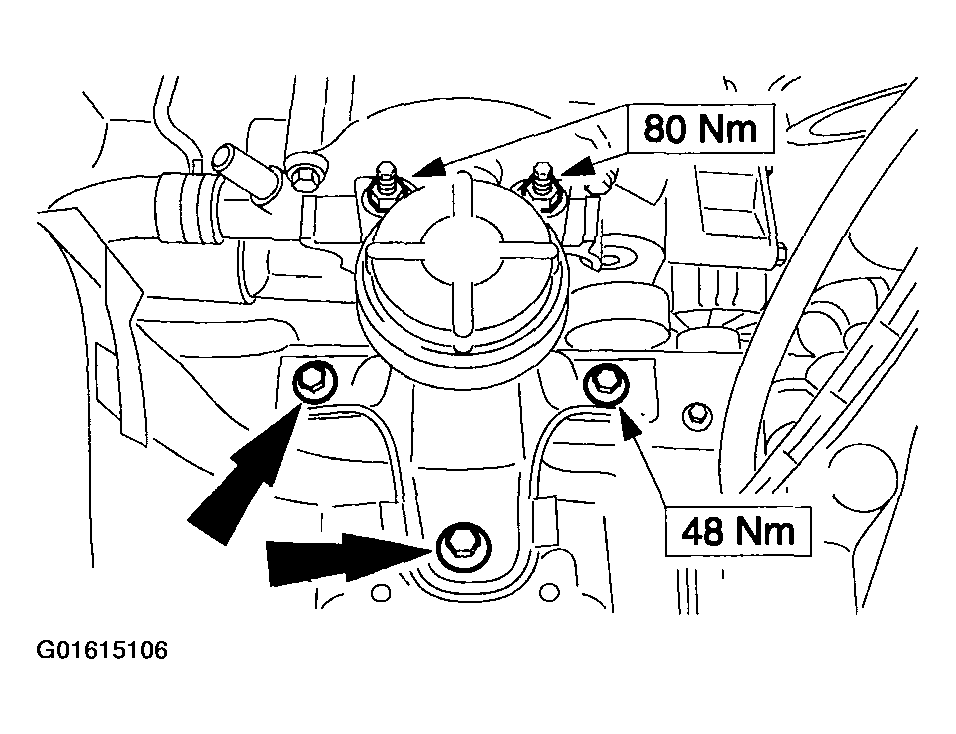 80 Nm

48 Nm

G01615106