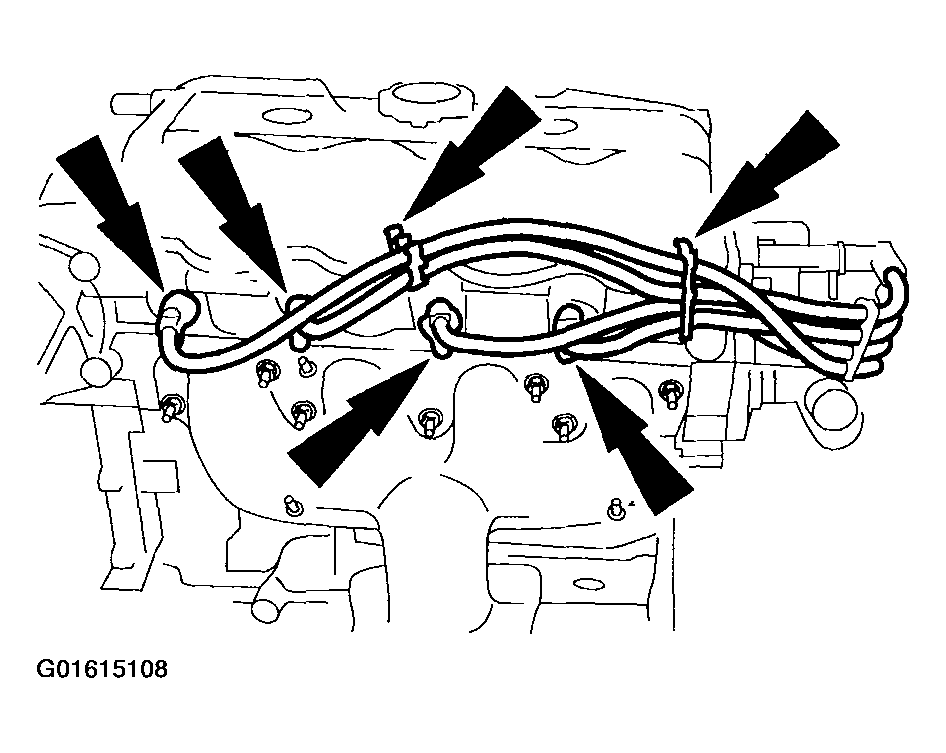 G01615108