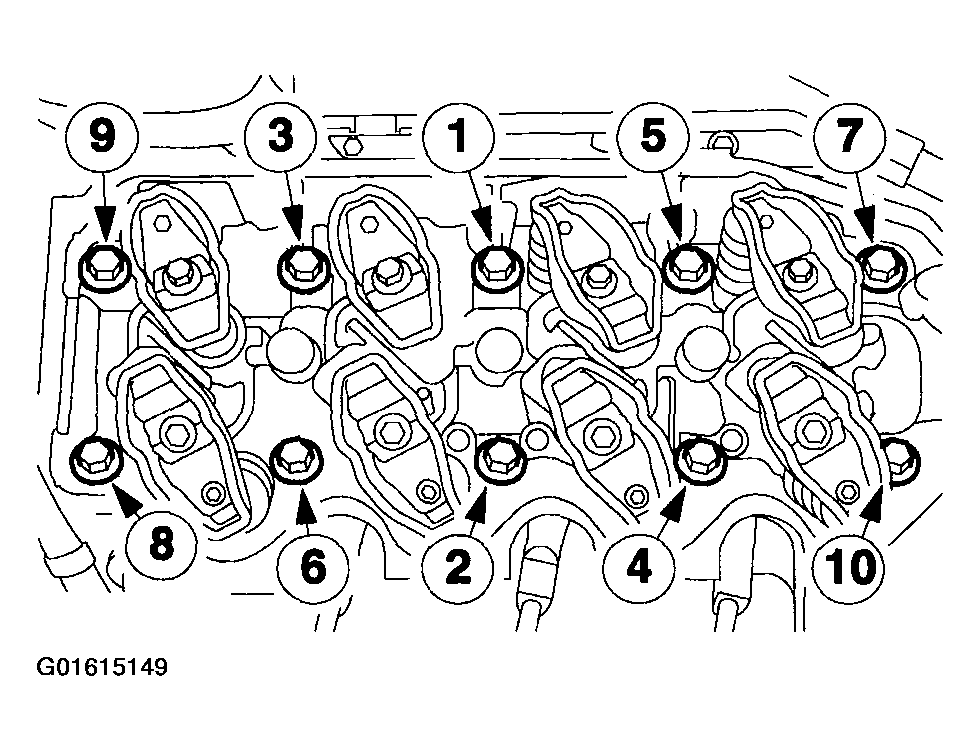 9
3
1
5
7
8
6
2
4
10
G01615149