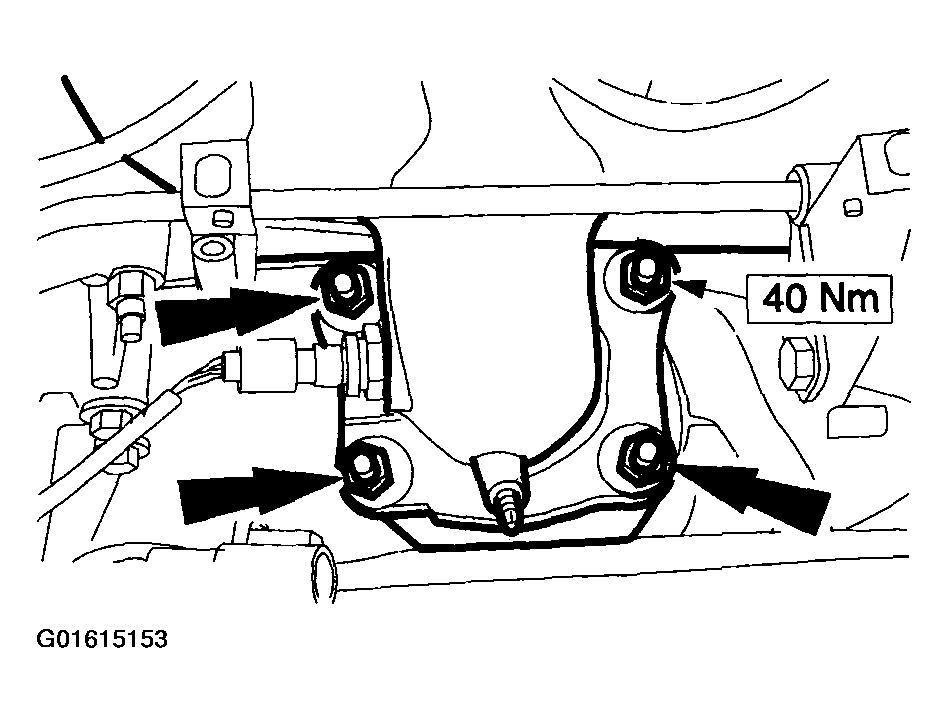 40 Nm

G01615153