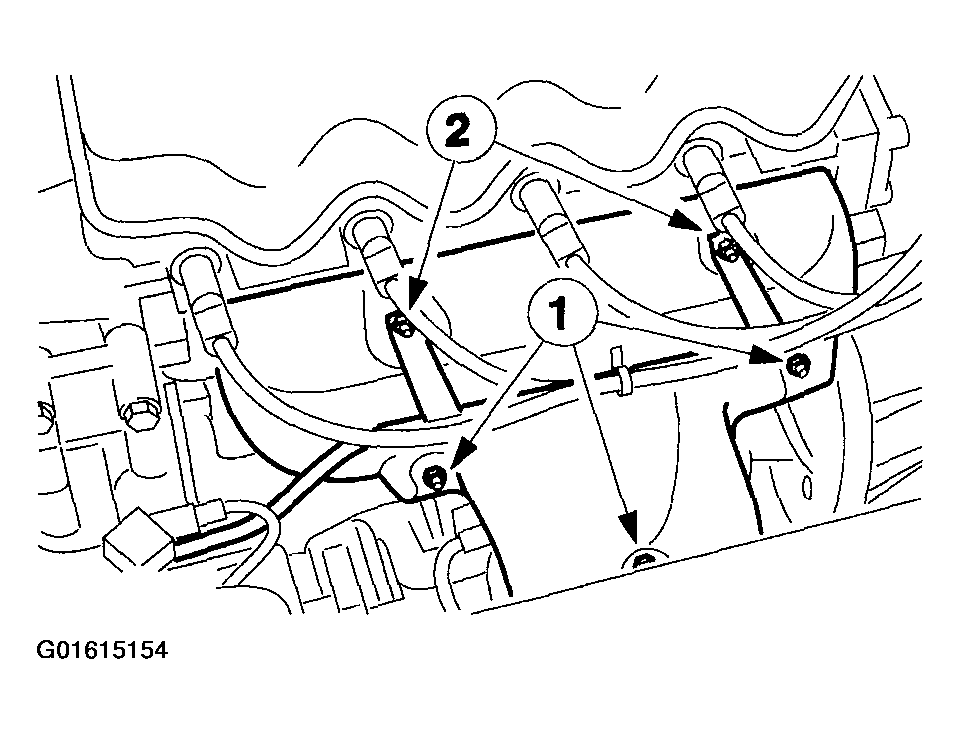 2
1
G01615154