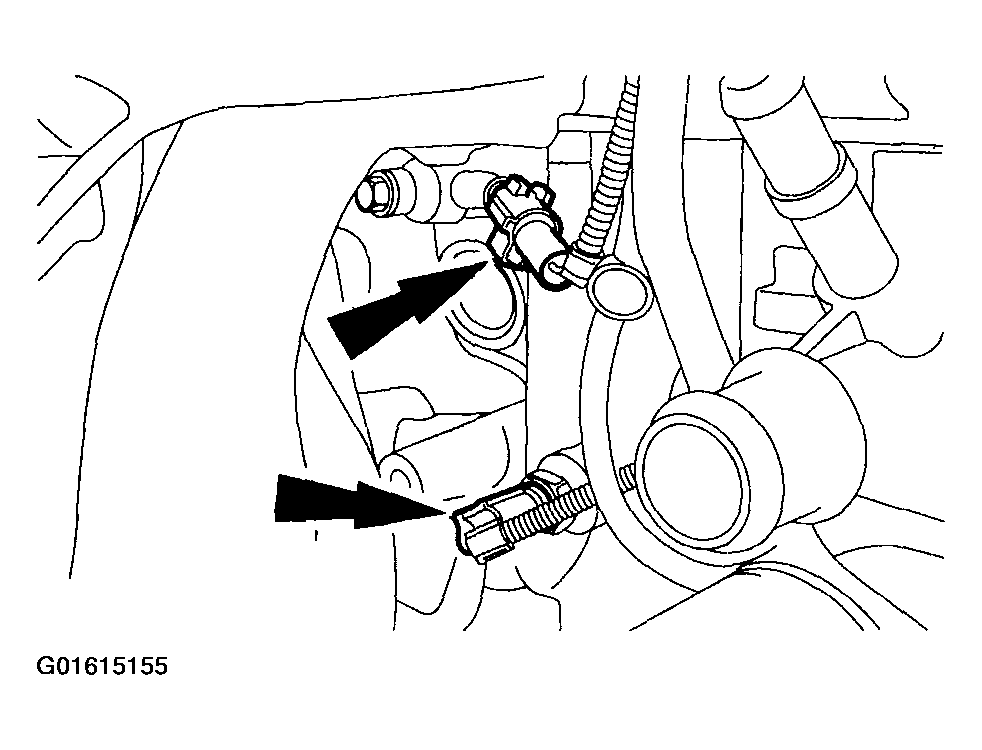 G01615155