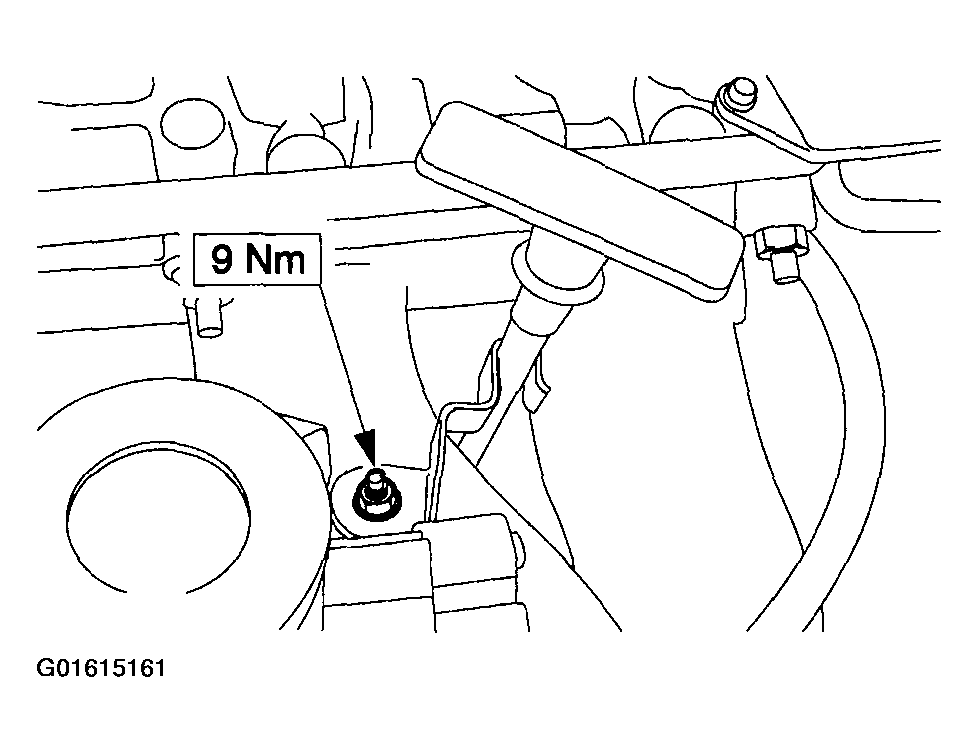 9 Nm

G01615161