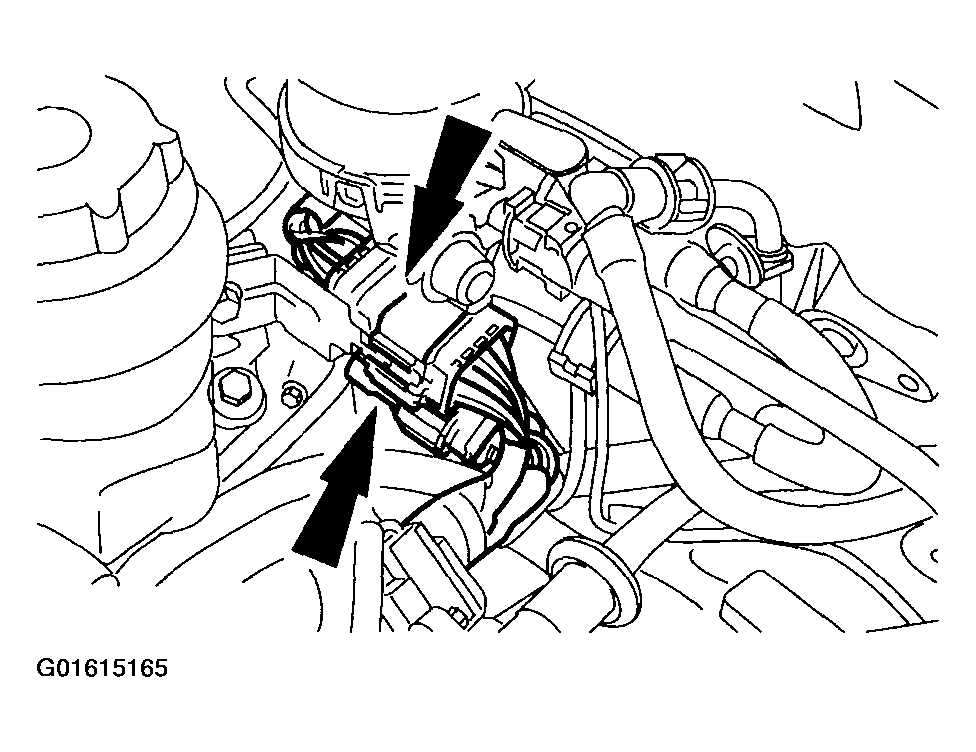 G01615165