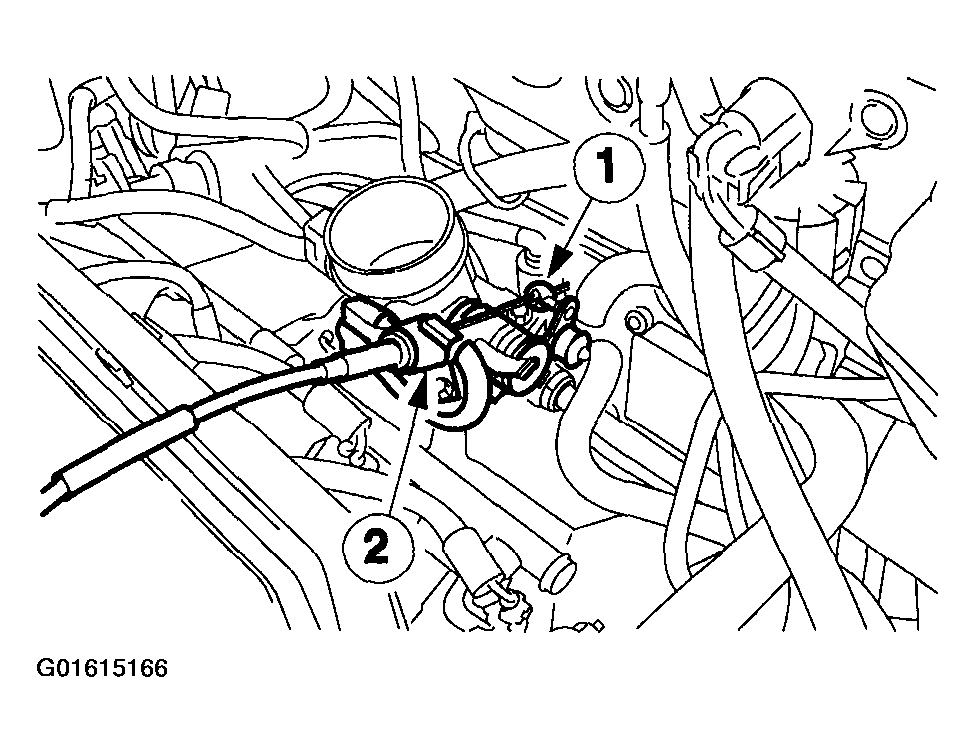 1

2

G01615166