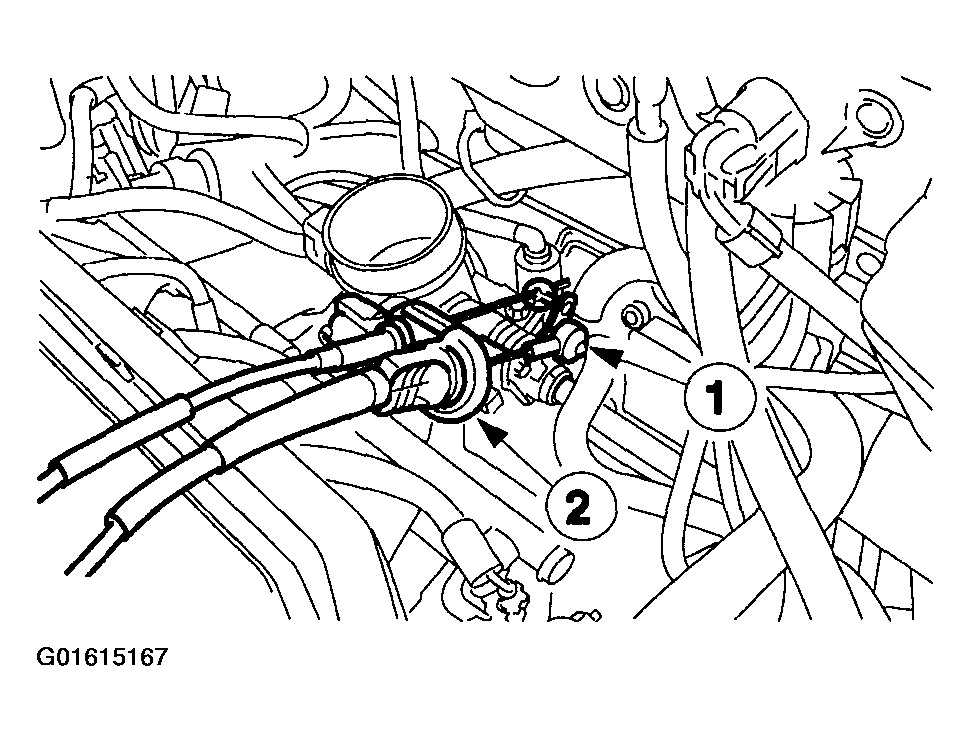 1
2
G01615167