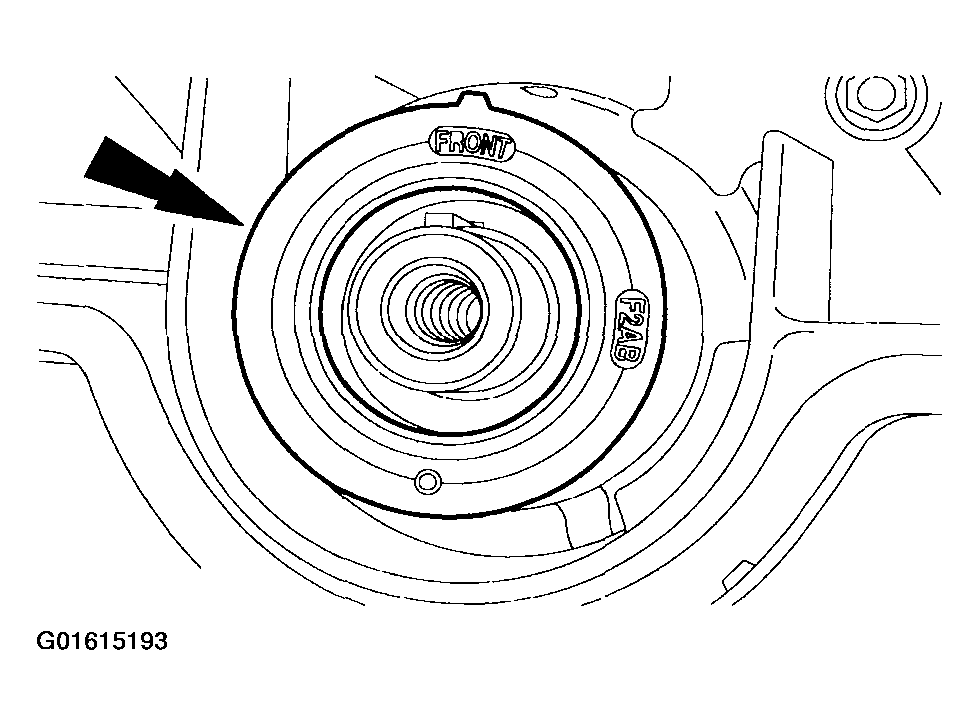 FRONT

F2AB

G01615193