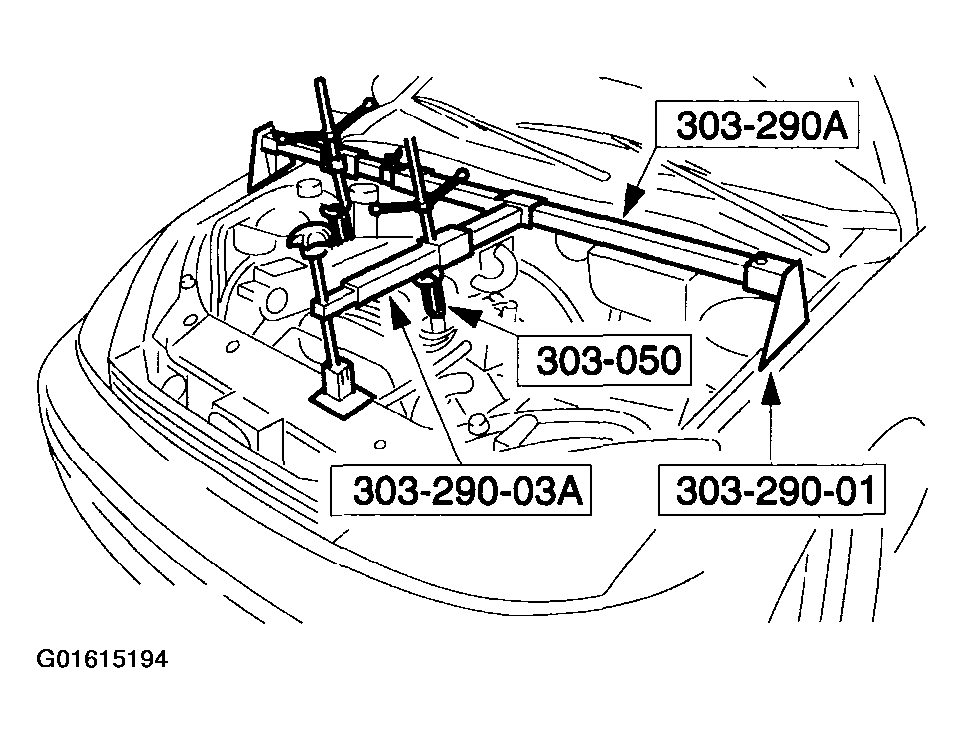 303-290A

303-050

303-290-03A

303-290-01

G01615194