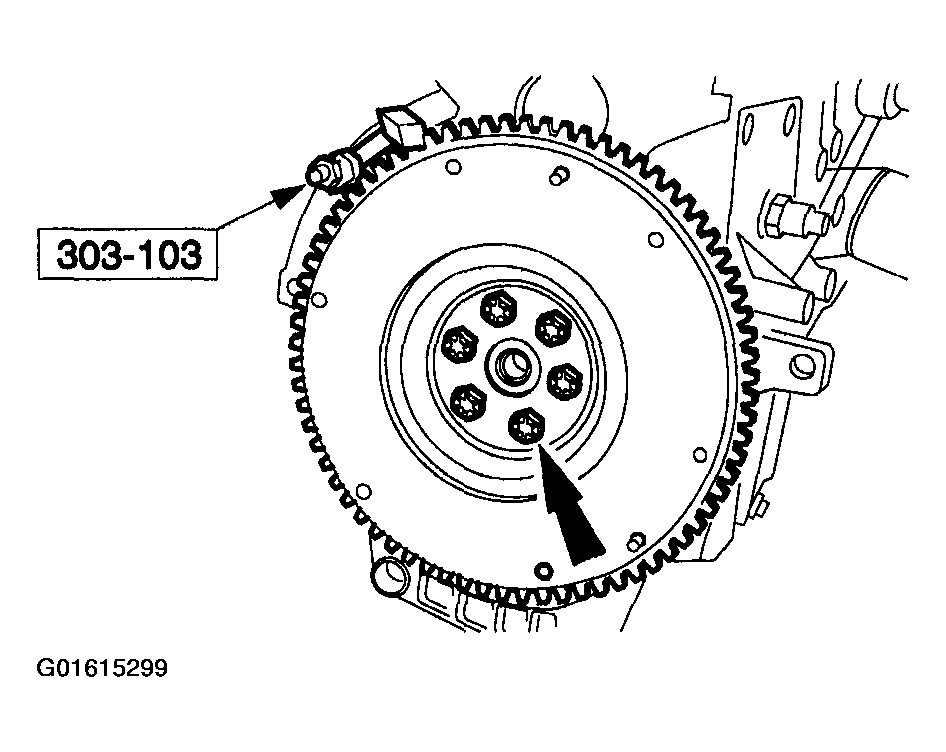 303-103

G01615299