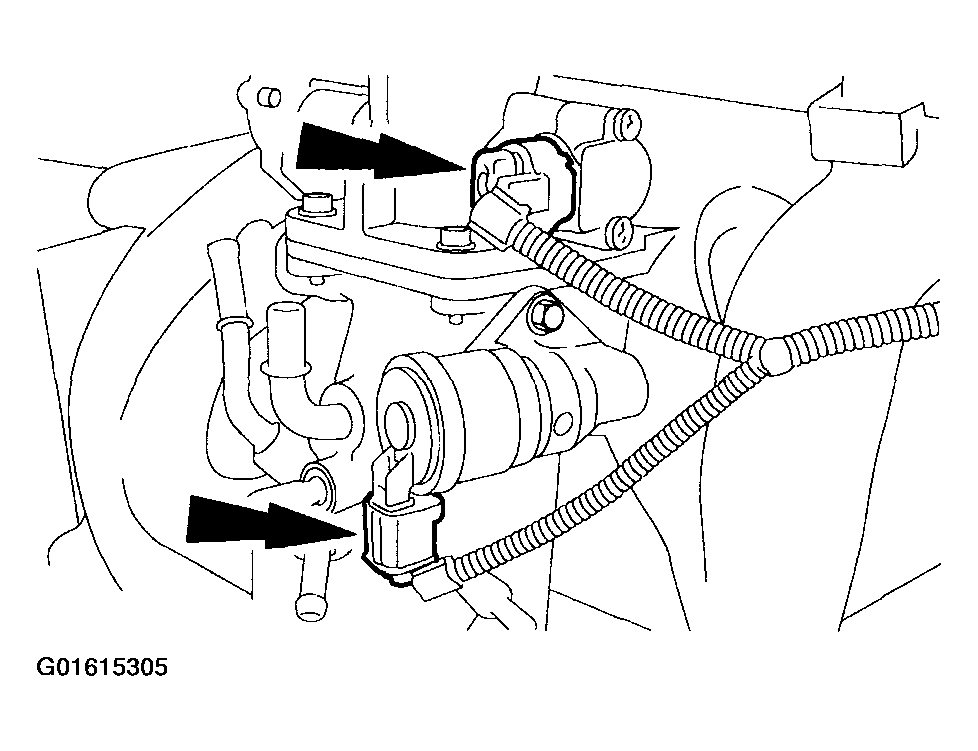 G01615305