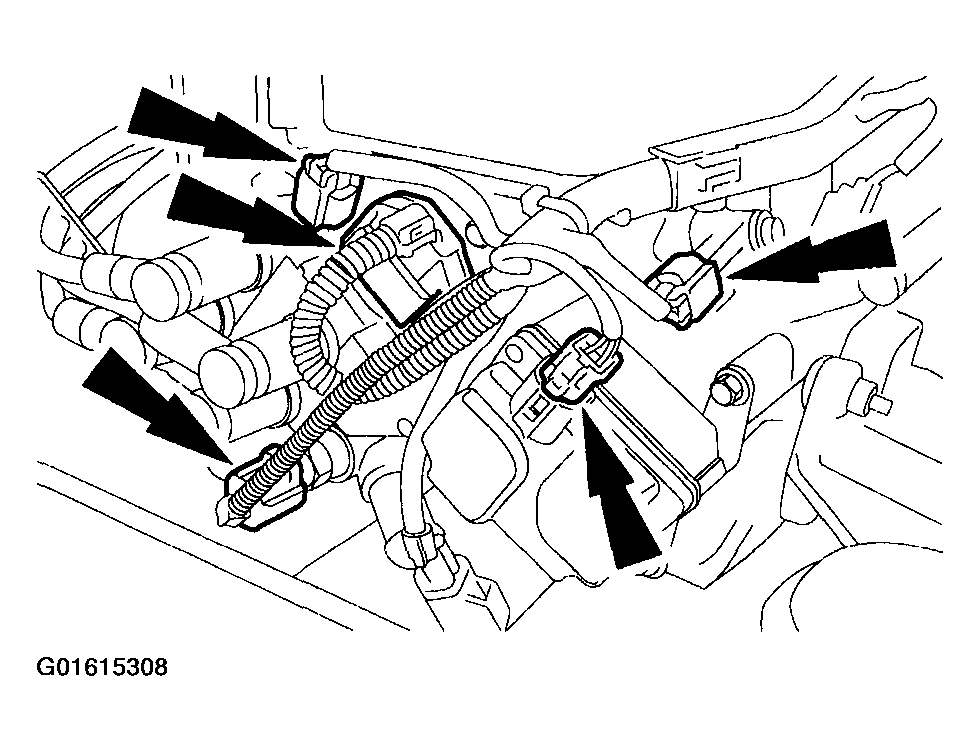 G01615308