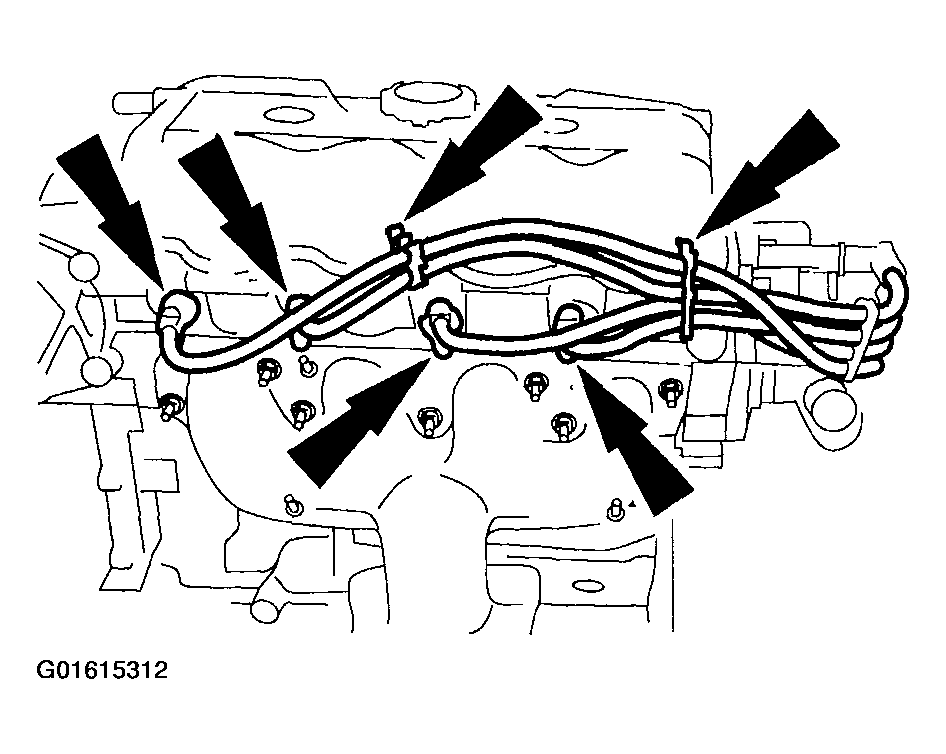 G01615312