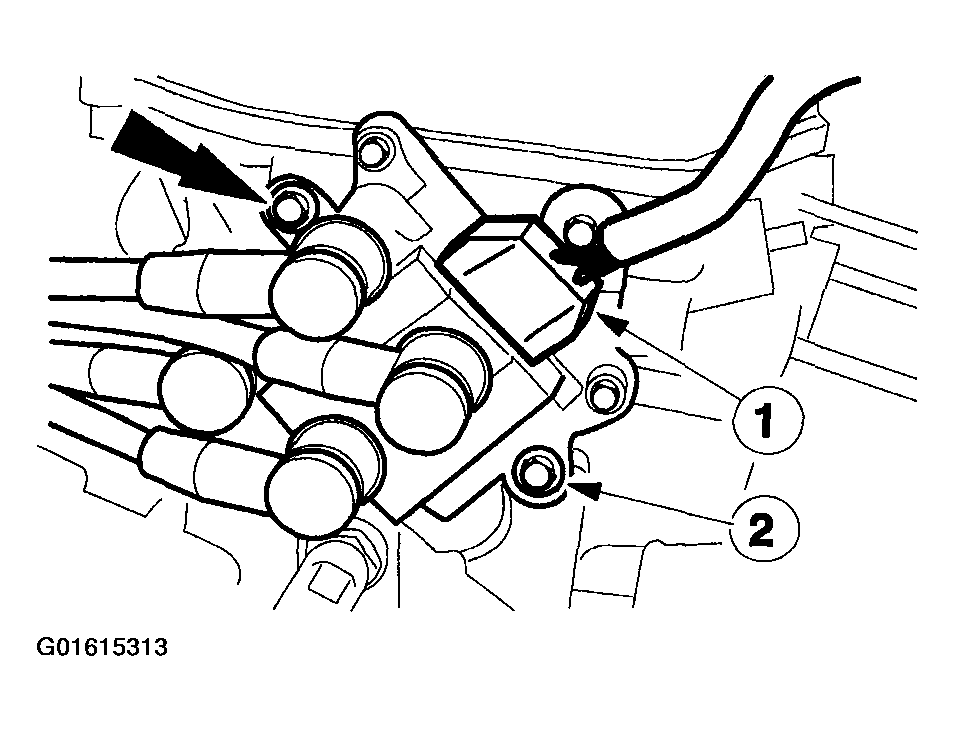 1

2

G01615313