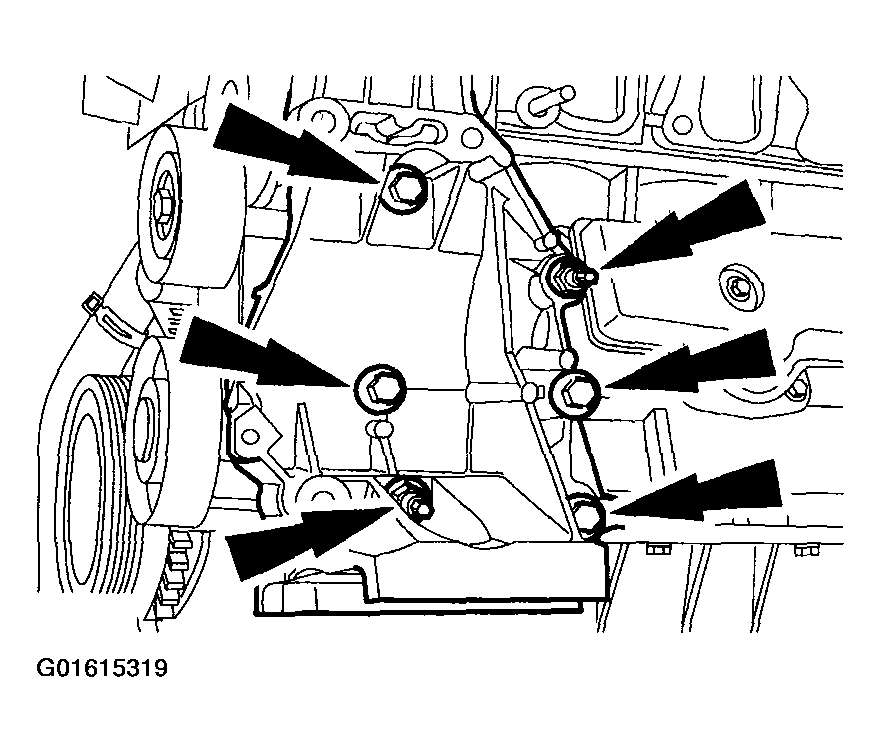 G01615319