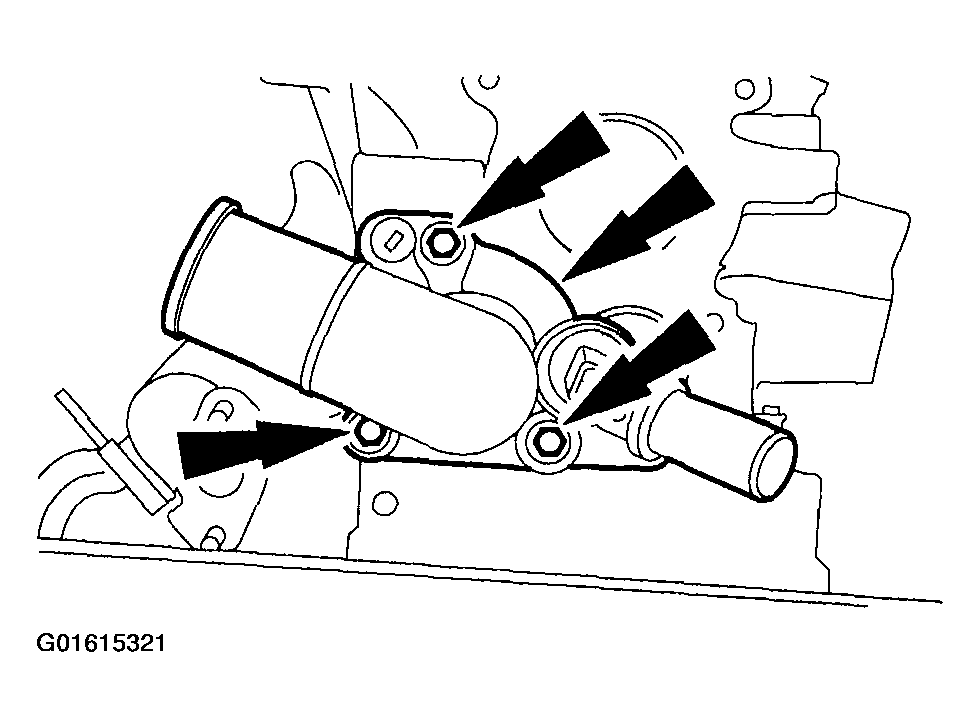 G01615321