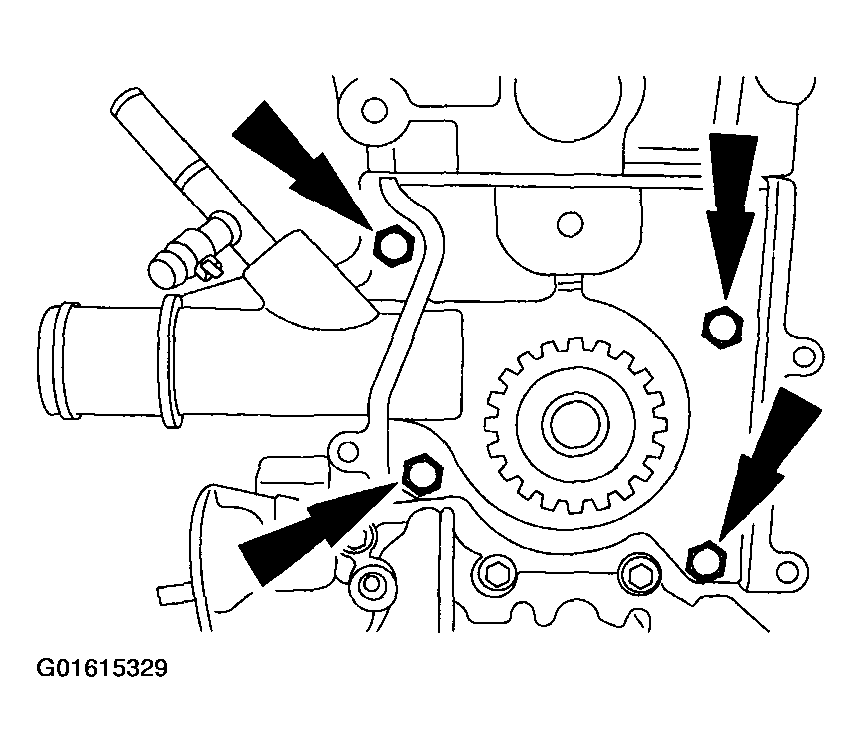 G01615329