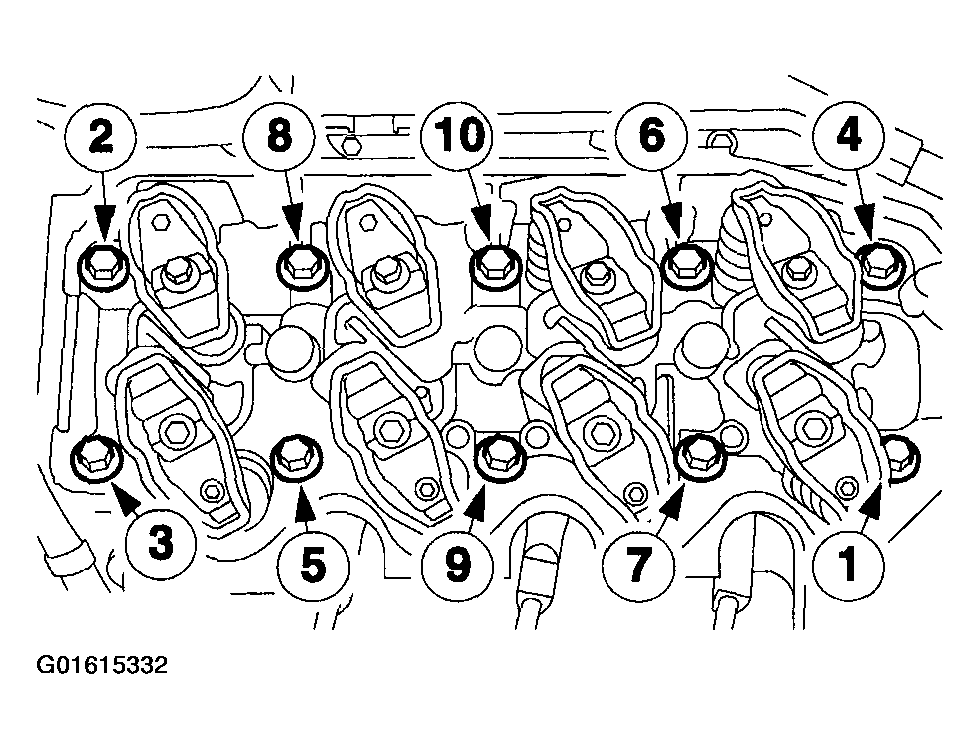 2
8
10
6
4
3
5
9
7
1
G01615332