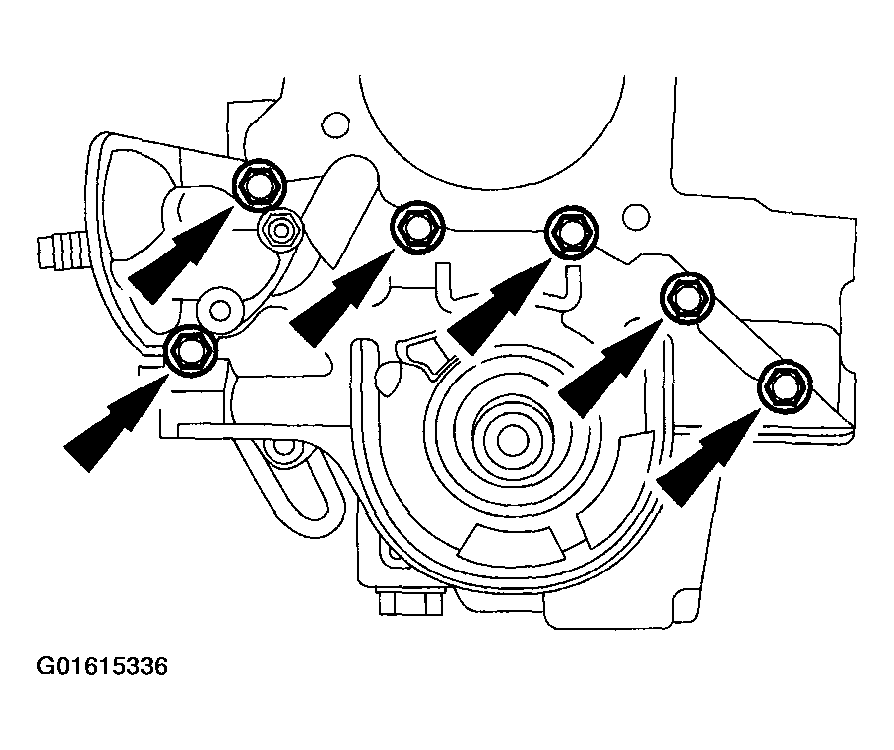 G01615336