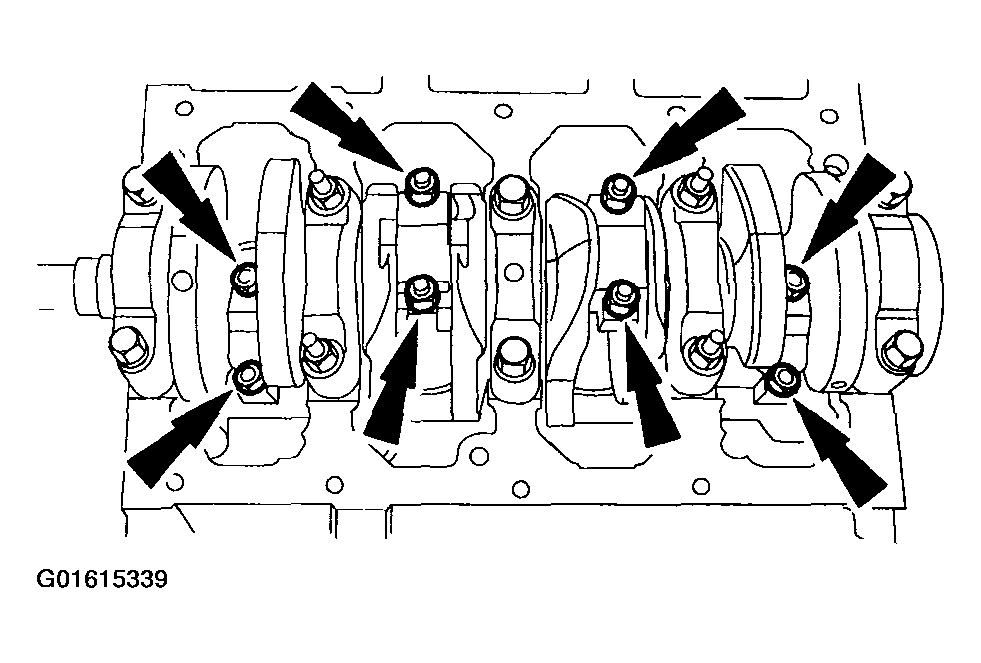 G01615339