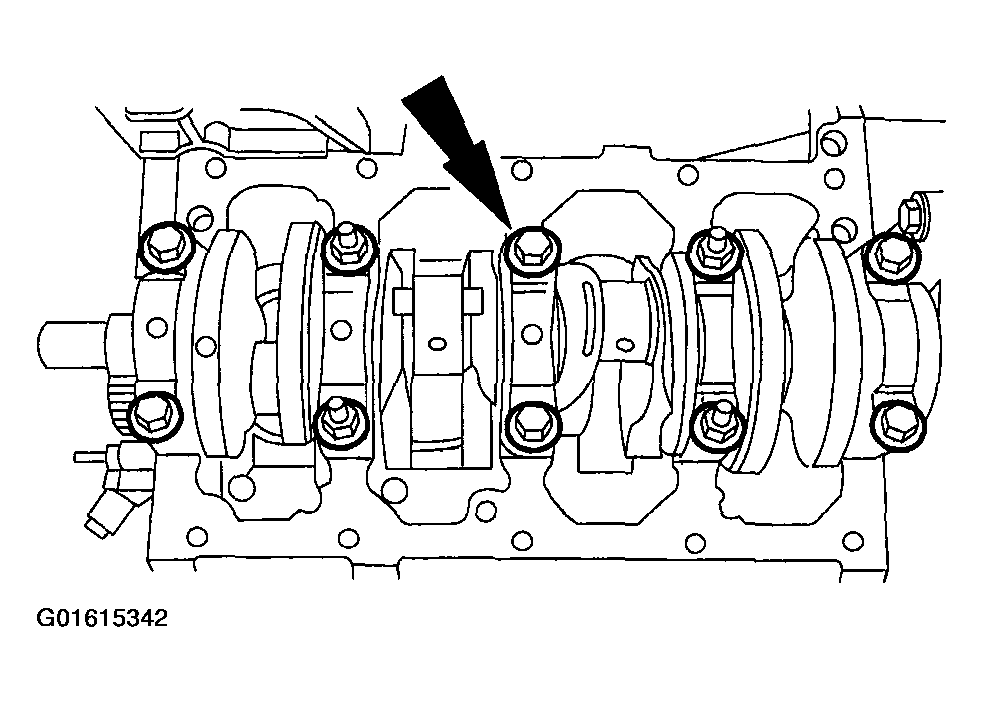 G01615342