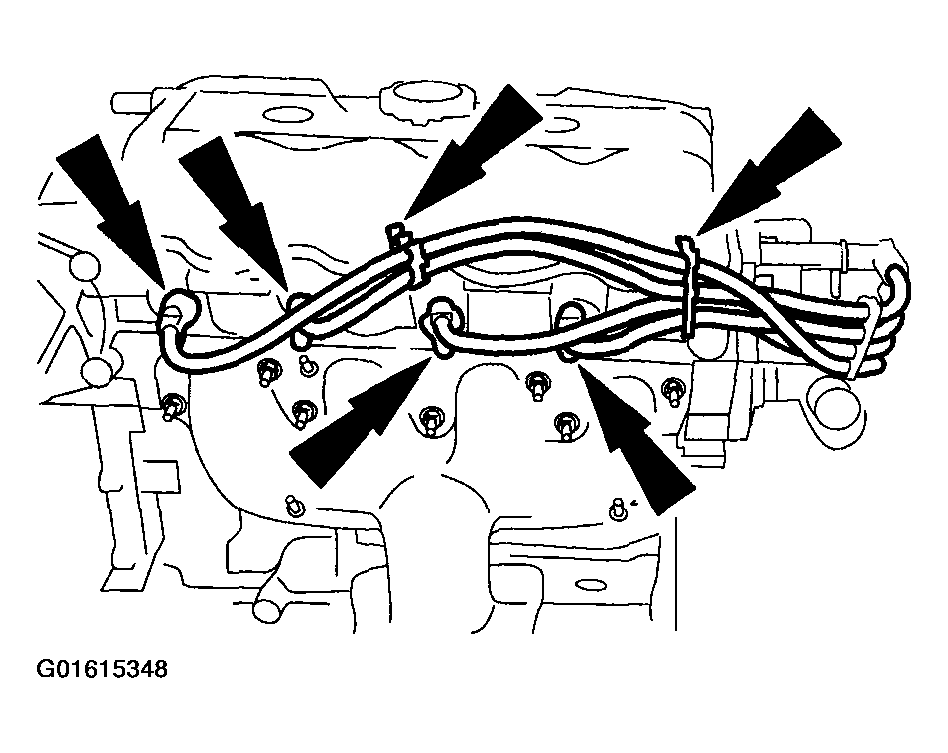 G01615348